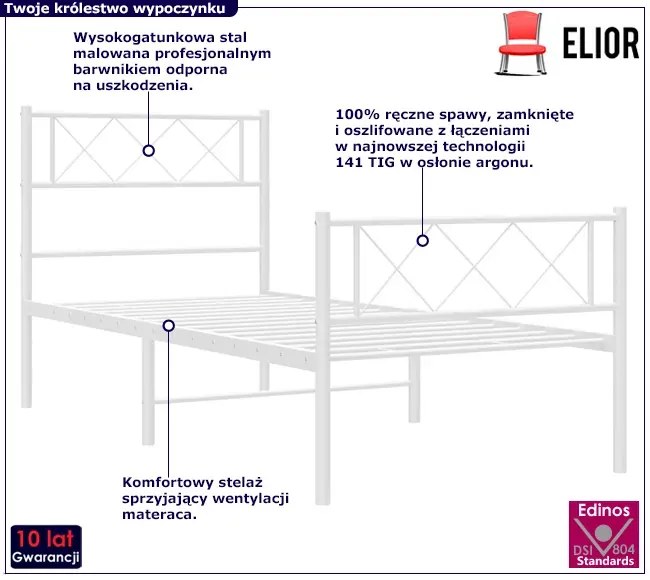 Twoje królestwo wypoczynku

ELIOR

Wysokogatunkowa stal malowana profesjonalnym barwnikiem odporna na uszkodzenia.

100% ręczne spawy, zamknięte i oszlifowane z łączeniami w najnowszej technologii 141 TIG w osłonie argonu.

Komfortowy stelaż sprzyjający wentylacji materaca.

10 lat Gwarancji

Edinos DSI 804 Standards