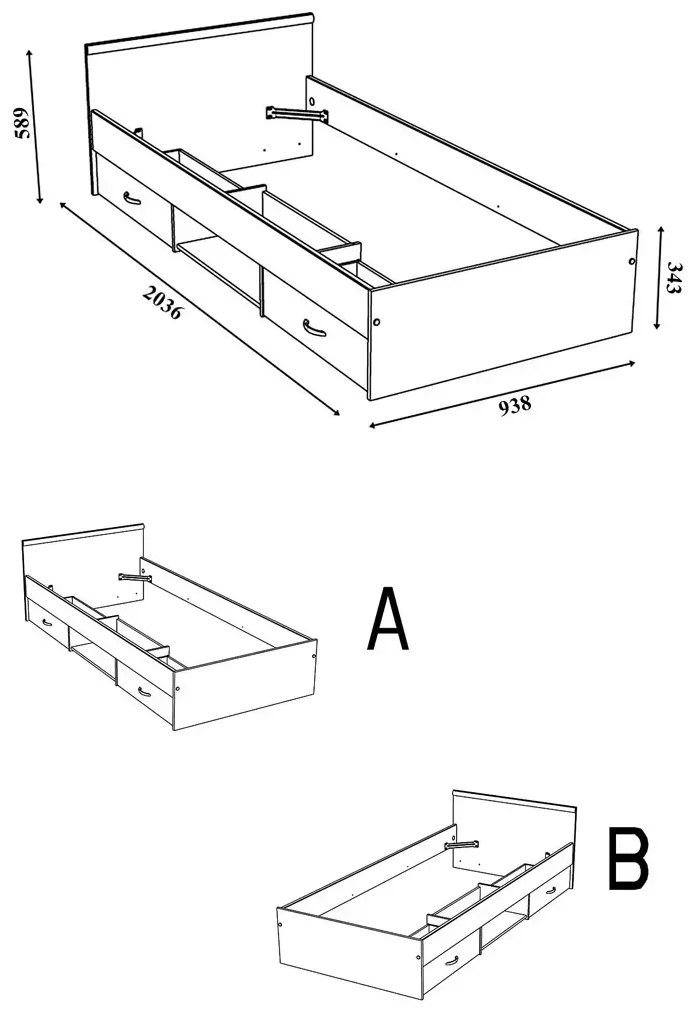 589

2036

343

938

A

B