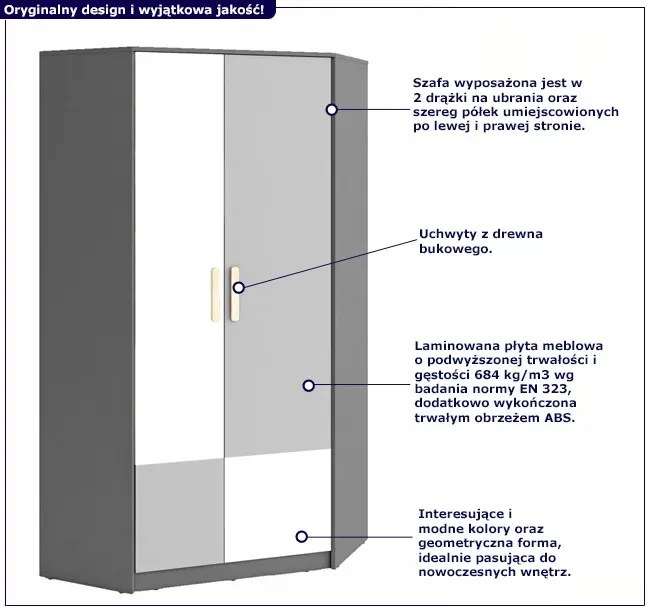 Oryginalny design i wyjątkowa jakość!

Szafa wyposażona jest w 2 drążki na ubrania oraz szereg półek umiejscowionych po lewej i prawej stronie.

Uchwyty z drewna bukowego.

Laminowana płyta meblowa o podwyższonej trwałości i gęstości 684 kg/m3 wg badania normy EN 323, dodatkowo wykończona trwałym obrzeżem ABS.

Interesujące i modne kolory oraz geometryczna forma, idealnie pasująca do nowoczesnych wnętrz.