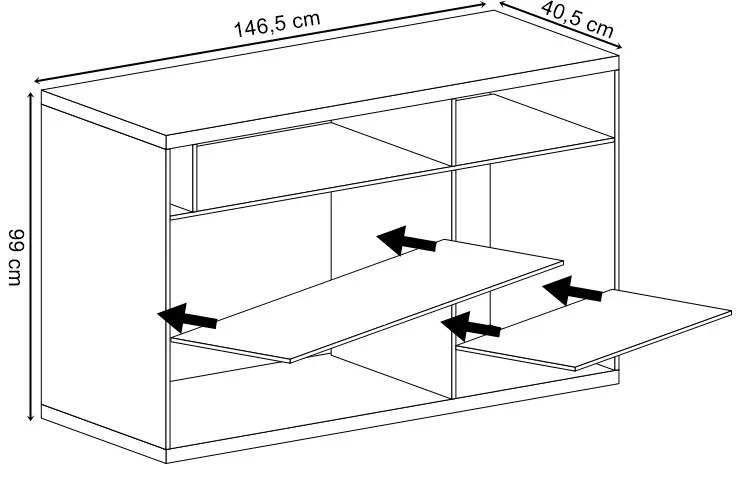 146,5 cm
40,5 cm
99 cm