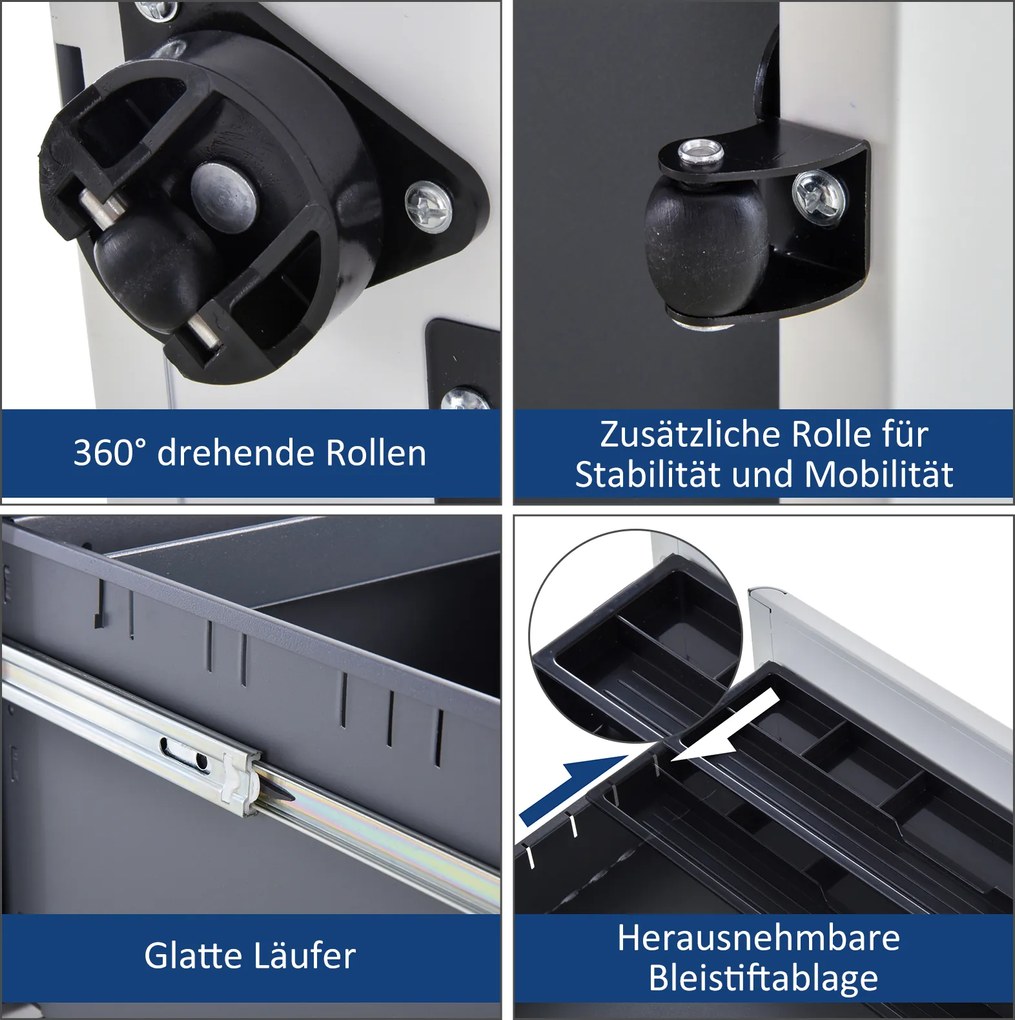 360° drehende Rollen

Zusätzliche Rolle für Stabilität und Mobilität

Glatte Läufer

Herausnehmbare Bleistiftablage