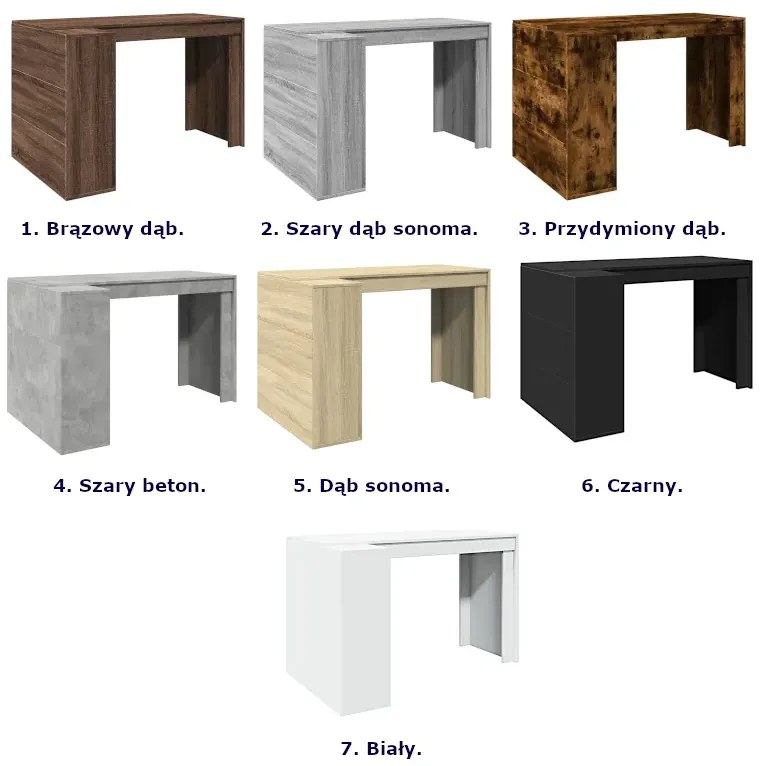 1. Brązowy dąb.

2. Szary dąb sonoma.

3. Przydymiony dąb.

4. Szary beton.

5. Dąb sonoma.

6. Czarny.

7. Biały.