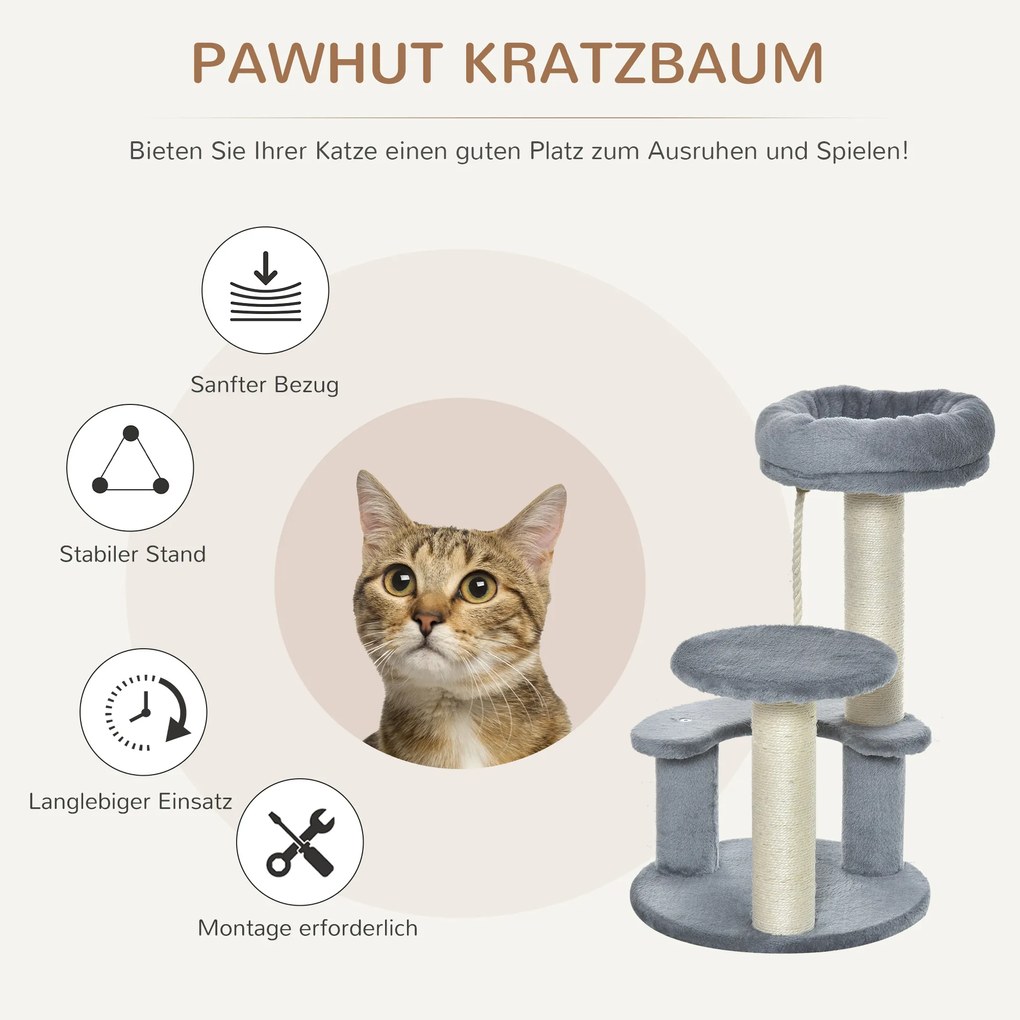 PAWHUT KRATZBAUM

Bieten Sie Ihrer Katze einen guten Platz zum Ausruhen und Spielen!

Sanfter Bezug

Stabiler Stand

Langlebiger Einsatz

Montage erforderlich