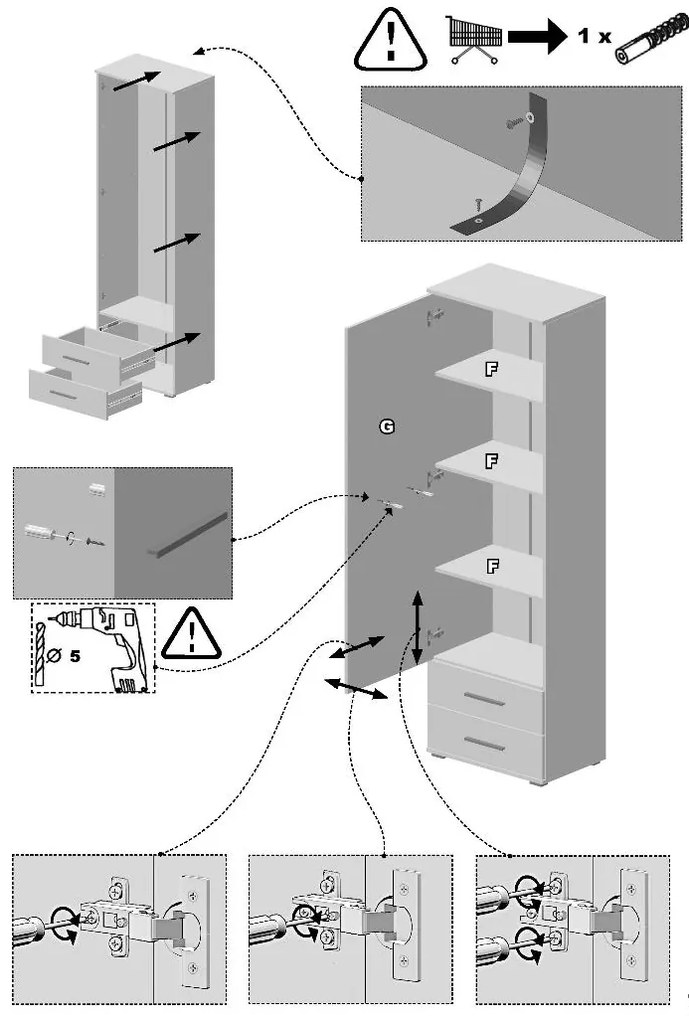 1 x

F

G

F

F

Ø 5