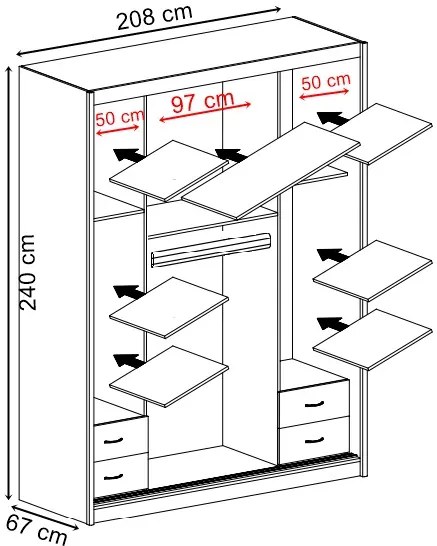 208 cm

50 cm

97 cm

50 cm

240 cm

67 cm