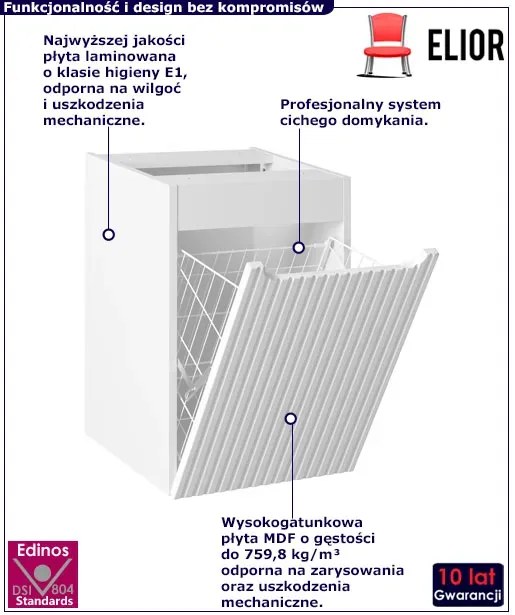 Funkcjonalność i design bez kompromisów

ELIOR

Najwyższej jakości płyta laminowana o klasie higieny E1, odporna na wilgoć i uszkodzenia mechaniczne.

Profesjonalny system cichego domykania.

Wysokogatunkowa płyta MDF o gęstości do 759,8 kg/m³ odporna na zarysowania oraz uszkodzenia mechaniczne.

Edinos
DSI 804
Standards

10 lat
Gwarancji