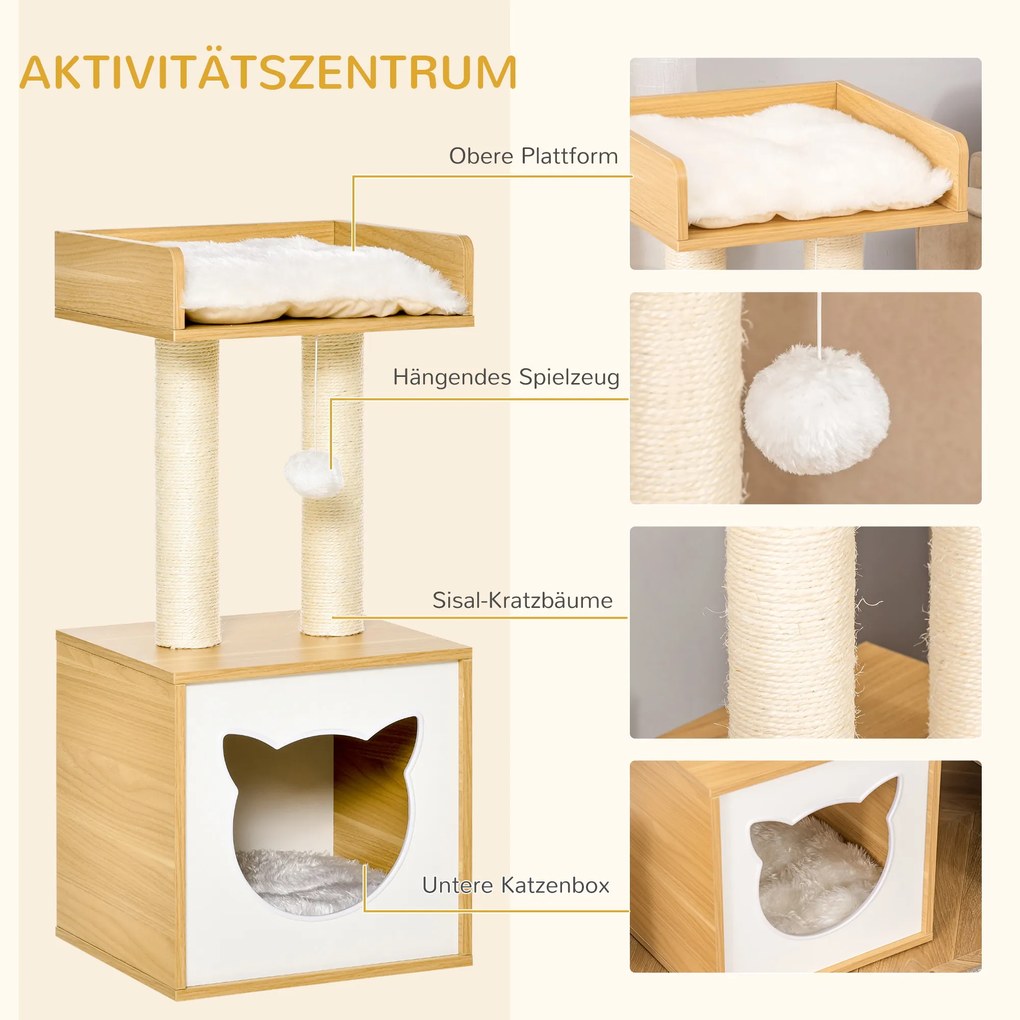 AKTIVITÄTSZENTRUM

Obere Plattform

Hängendes Spielzeug

Sisal-Kratzbäume

Untere Katzenbox