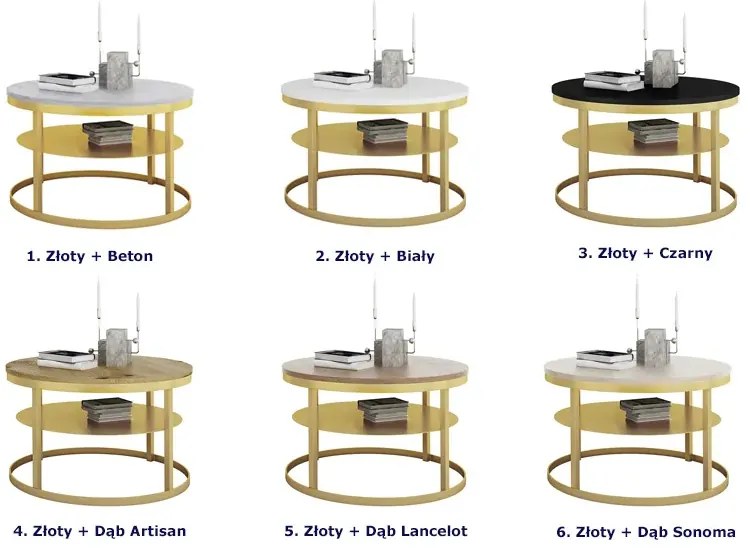 1. Złoty + Beton

2. Złoty + Biały

3. Złoty + Czarny

4. Złoty + Dąb Artisan

5. Złoty + Dąb Lancelot

6. Złoty + Dąb Sonoma