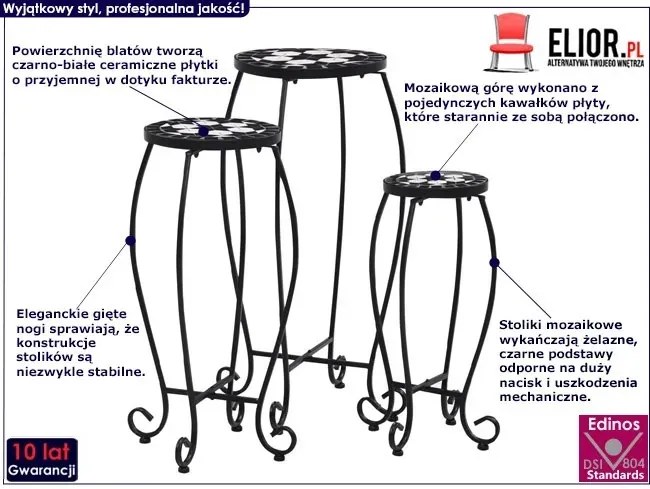 Wyjątkowy styl, profesjonalna jakość!

ELIOR.PL
ALTERNATYWA TWOJEGO WNĘTRZA

Powierzchnię blatów tworzą czarno-białe ceramiczne płytki o przyjemnej w dotyku fakturze.

Mozaikową górę wykonano z pojedynczych kawałków płyty, które starannie ze sobą połączono.

Eleganckie gięte nogi sprawiają, że konstrukcje stolików są niezwykle stabilne.

Stoliki mozaikowe wykańczają żelazne, czarne podstawy odporne na duży nacisk i uszkodzenia mechaniczne.

10 lat Gwarancji

Edinos
DSI 804
Standards