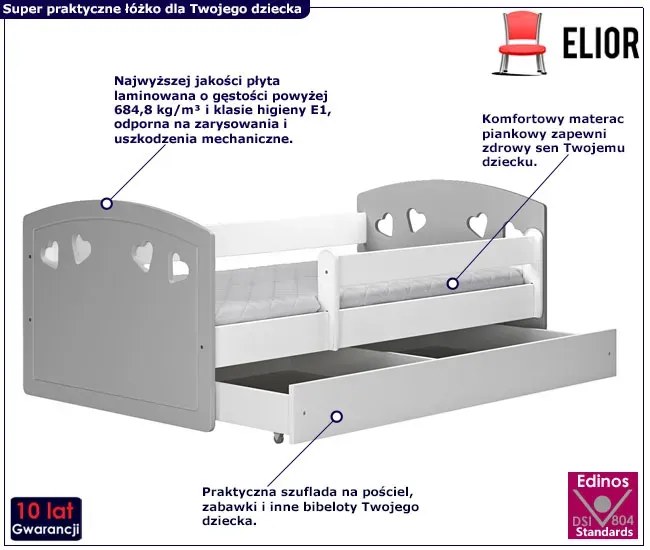 Super praktyczne łóżko dla Twojego dziecka

ELIOR

Najwyższej jakości płyta laminowana o gęstości powyżej 684,8 kg/m³ i klasie higieny E1, odporna na zarysowania i uszkodzenia mechaniczne.

Komfortowy materac piankowy zapewni zdrowy sen Twojemu dziecku.

Praktyczna szuflada na pościel, zabawki i inne bibeloty Twojego dziecka.

10 lat Gwarancji

Edinos DSI 804 Standards