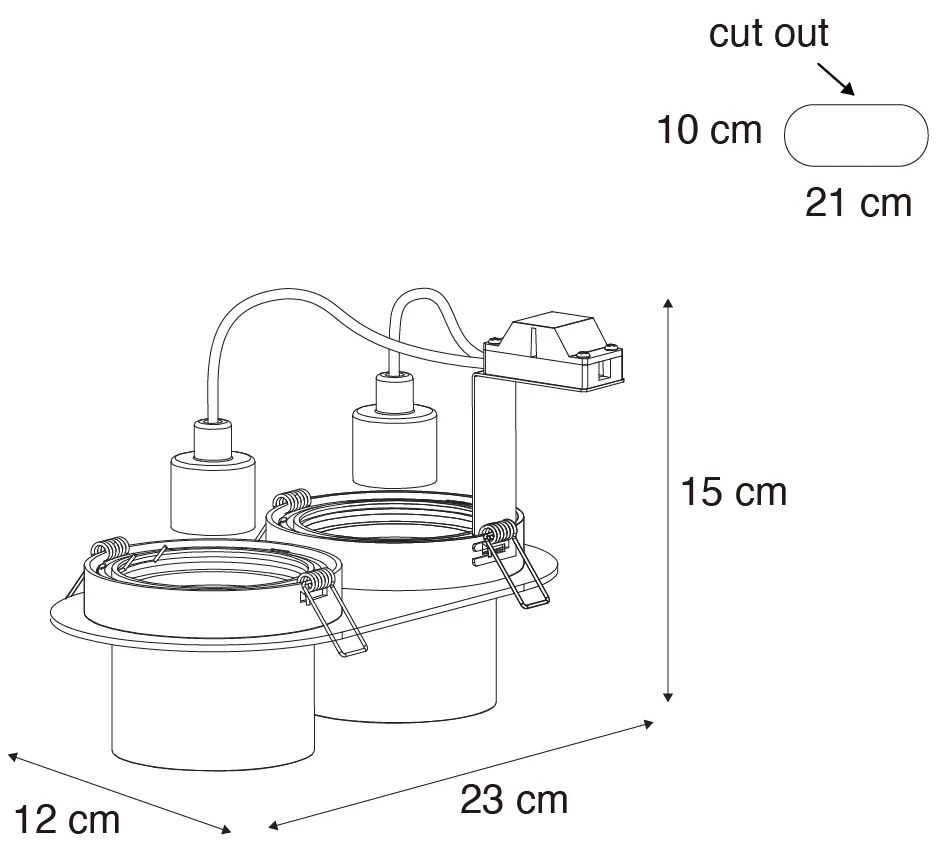 cut out

10 cm

21 cm

15 cm

12 cm

23 cm