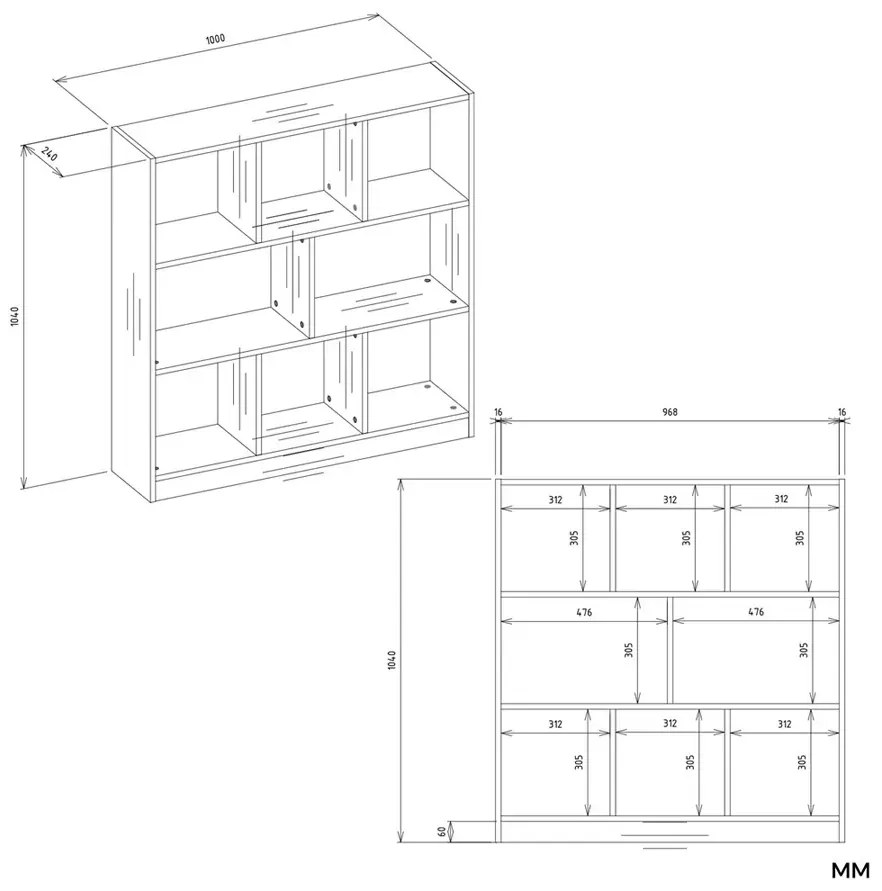 1000
240
1040
16
968
16
312
312
312
305
305
305
476
476
305
305
1040
312
312
312
305
305
305
60
MM