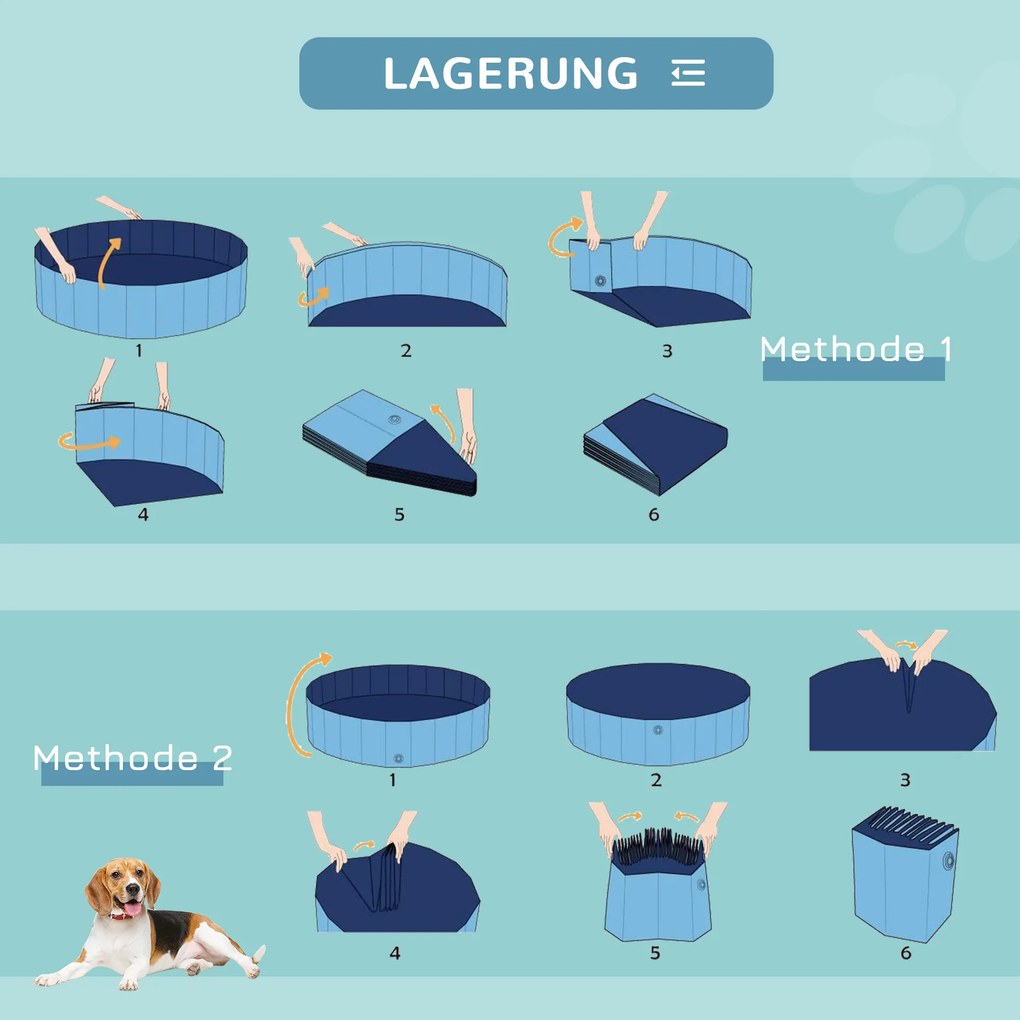 LAGERUNG

1

2

3

Methode 1

4

5

6

Methode 2

1

2

3

4

5

6