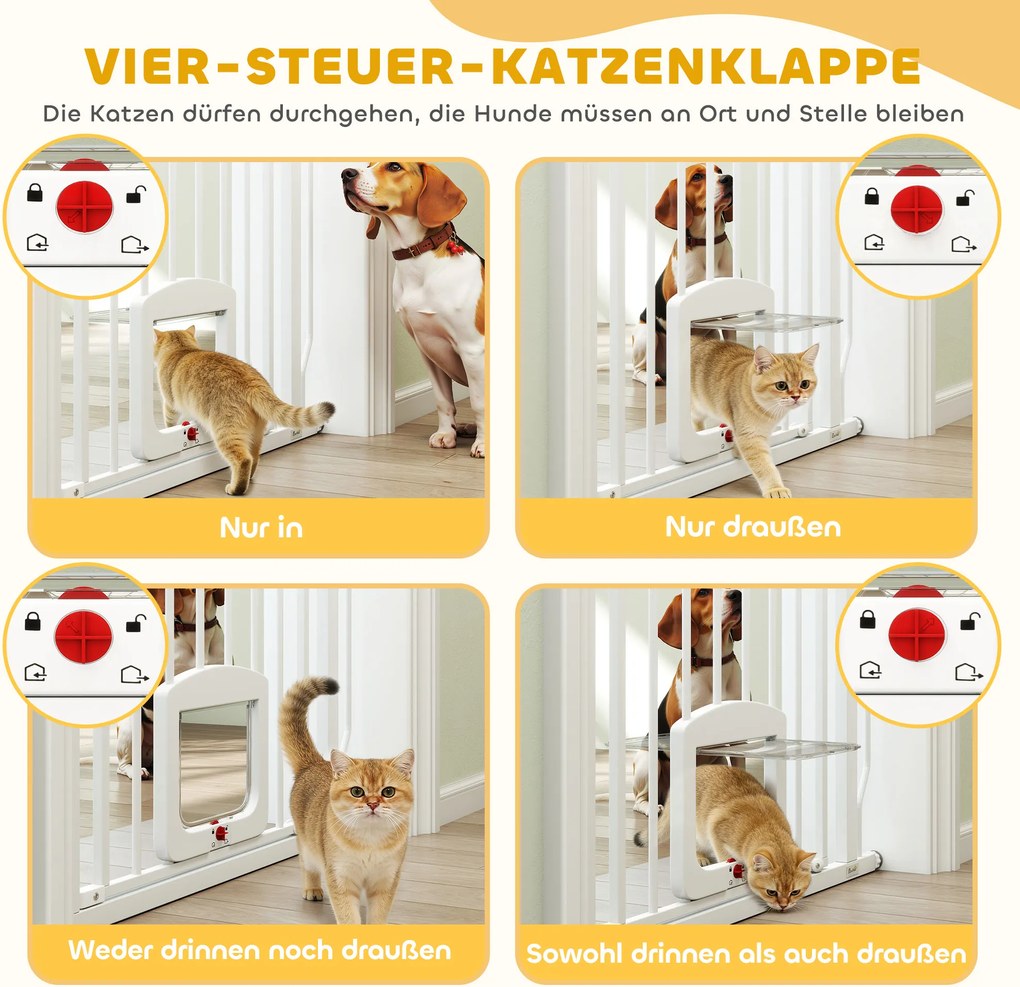 VIER-STEUER-KATZENKLAPPE

Die Katzen dürfen durchgehen, die Hunde müssen an Ort und Stelle bleiben

Nur in

Nur draußen

Weder drinnen noch draußen

Sowohl drinnen als auch draußen