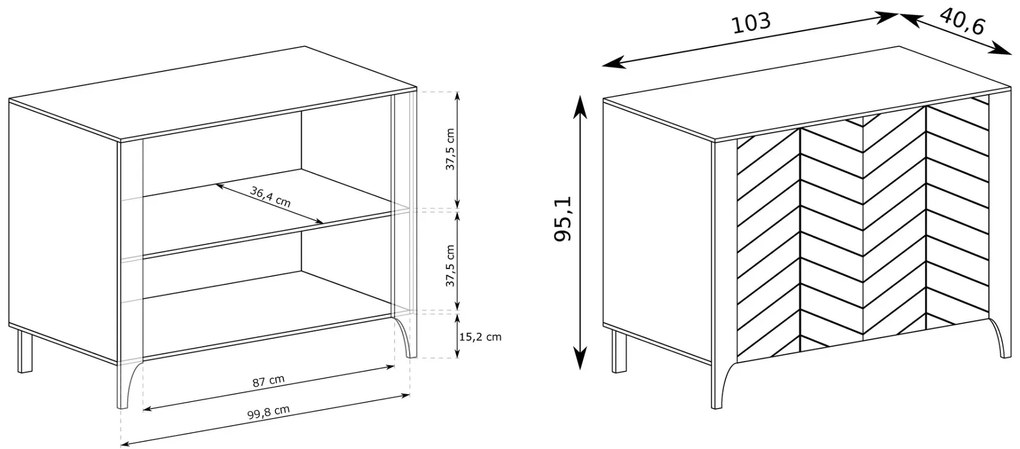 37,5 cm
36,4 cm
37,5 cm
15,2 cm
87 cm
99,8 cm
103
40,6
95,1