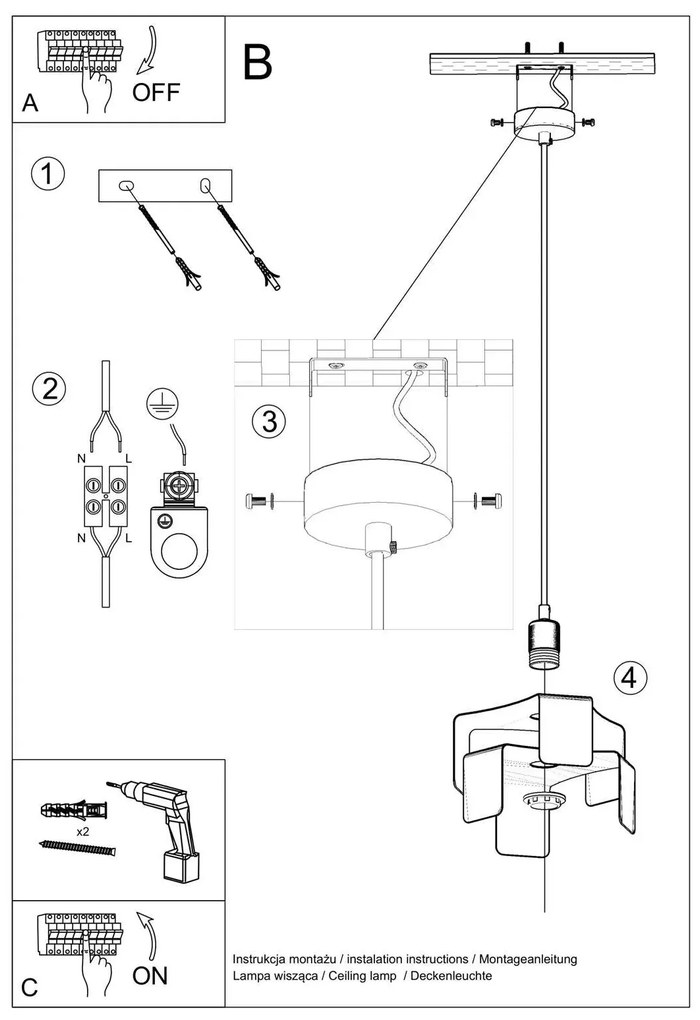 A
OFF
B
1
2
N
L
N
L
3
4
x2
C
ON
Instrukcja montażu / instalation instructions / Montageanleitung
Lampa wisząca / Ceiling lamp / Deckenleuchte