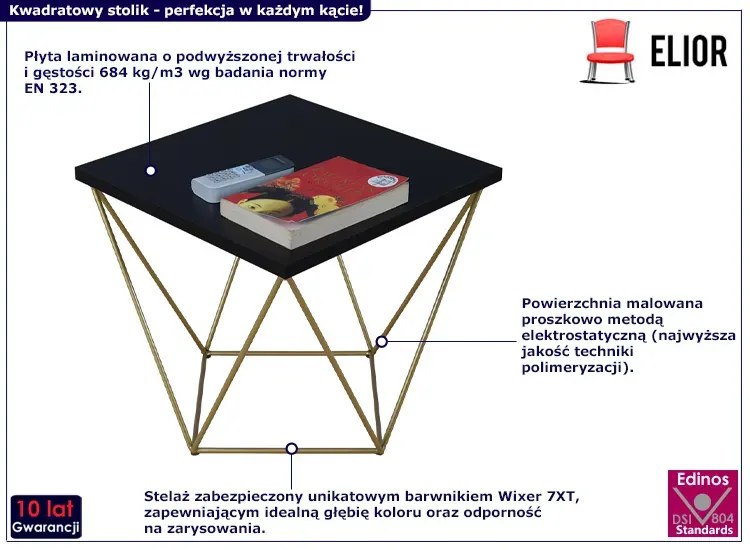 Kwadratowy stolik - perfekcja w każdym kącie!

ELIOR

Płyta laminowana o podwyższonej trwałości i gęstości 684 kg/m3 wg badania normy EN 323.

Powierzchnia malowana proszkowo metodą elektrostatyczną (najwyższa jakość techniki polimeryzacji).

Stelaż zabezpieczony unikatowym barwnikiem Wixer 7XT, zapewniającym idealną głębię koloru oraz odporność na zarysowania.

10 lat
Gwarancji

Edinos
DSI 804
Standards