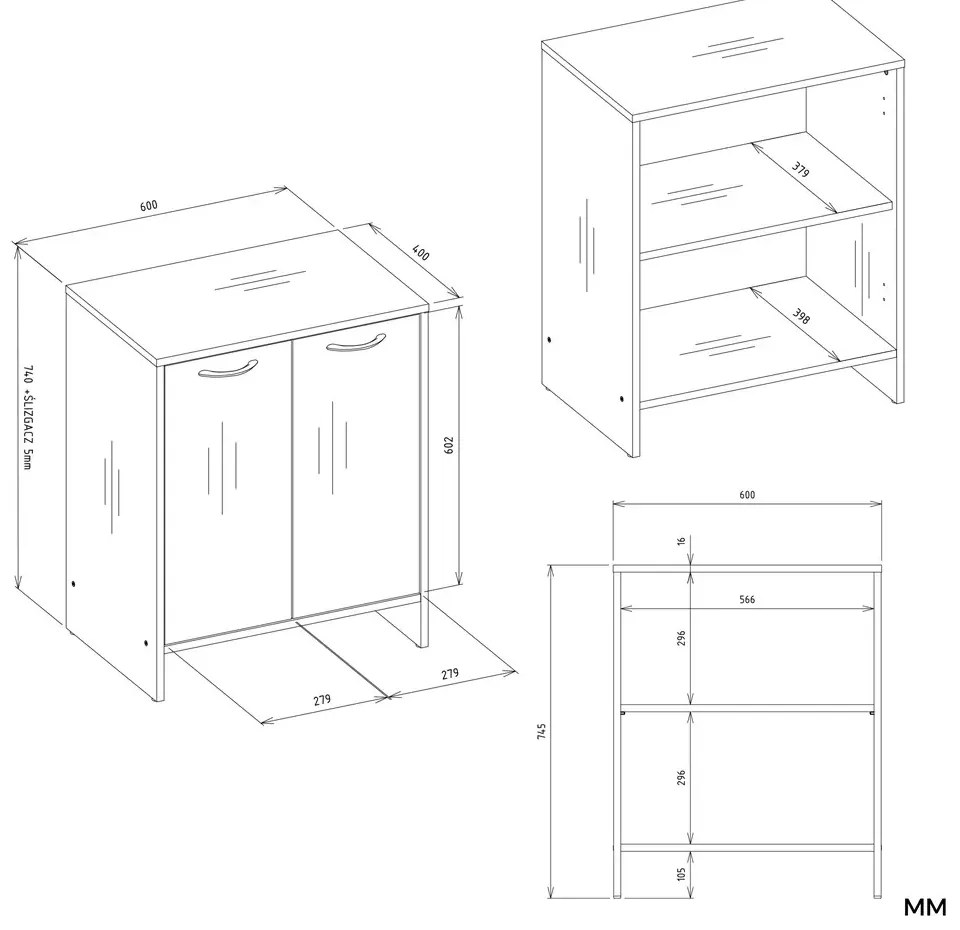 600
400
740 +ŚLIZGACZ 5mm
602
279
279
379
398
600
16
566
296
745
296
105
MM