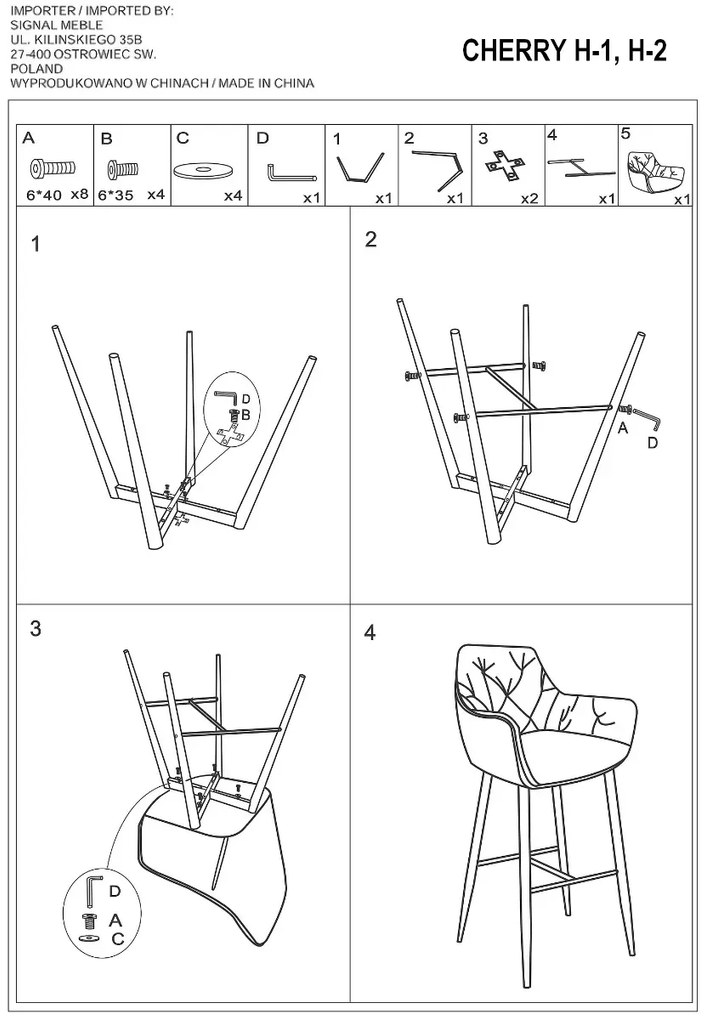 IMPORTER / IMPORTED BY:
SIGNAL MEBLE
UL. KILINSKIEGO 35B
27-400 OSTROWIEC SW.
POLAND
WYPRODUKOWANO W CHINACH / MADE IN CHINA

CHERRY H-1, H-2

| A | B | C | D | 1 | 2 | 3 | 4 | 5 |
|---|---|---|---|---|---|---|---|---|
| 6*40 x8 | 6*35 x4 | x4 | x1 | x1 | x1 | x2 | x1 | x1 |

1

D
B

2

A
D

3

D
A
C

4