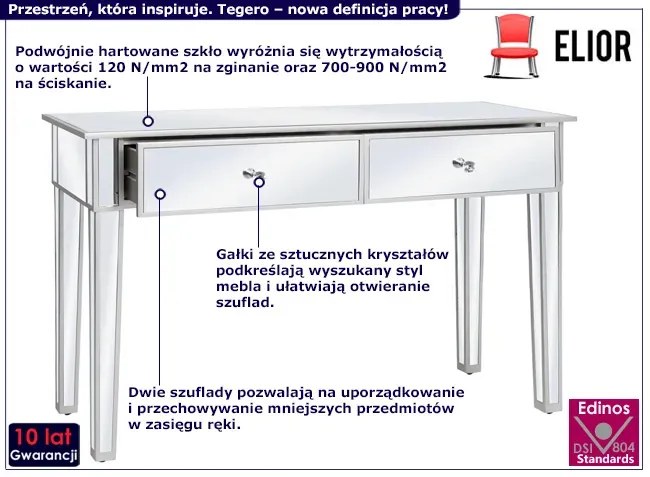 Przestrzeń, która inspiruje. Tegero – nowa definicja pracy!

ELIOR

Podwójnie hartowane szkło wyróżnia się wytrzymałością o wartości 120 N/mm2 na zginanie oraz 700-900 N/mm2 na ściskanie.

Gałki ze sztucznych kryształów podkreślają wyszukany styl mebla i ułatwiają otwieranie szuflad.

Dwie szuflady pozwalają na uporządkowanie i przechowywanie mniejszych przedmiotów w zasięgu ręki.

10 lat Gwarancji

Edinos DSI 804 Standards