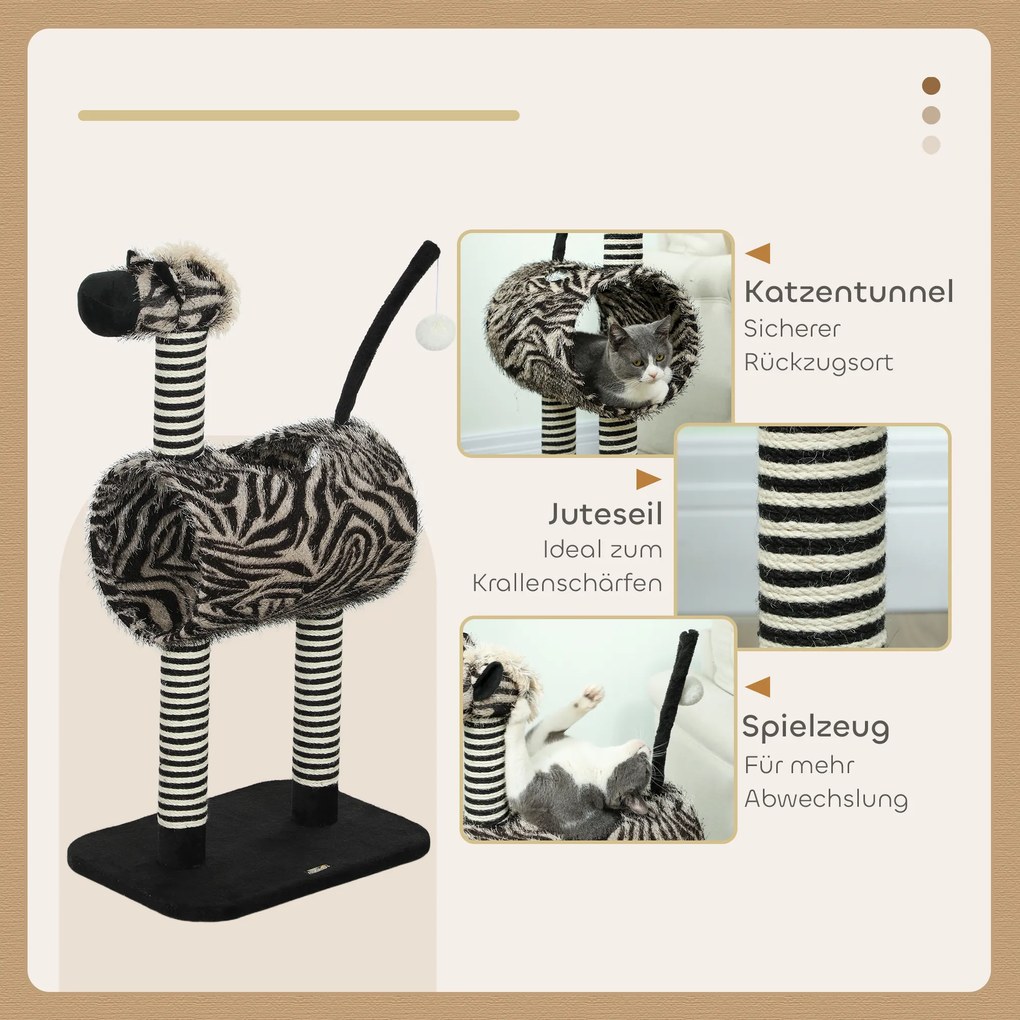 Katzentunnel
Sicherer Rückzugsort

Juteseil
Ideal zum Krallenschärfen

Spielzeug
Für mehr Abwechslung