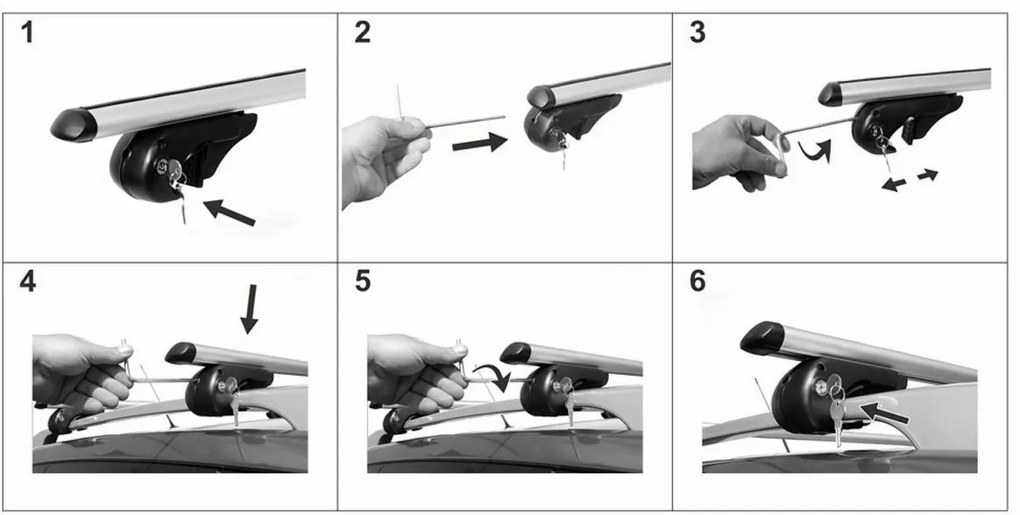 1

2

3

4

5

6