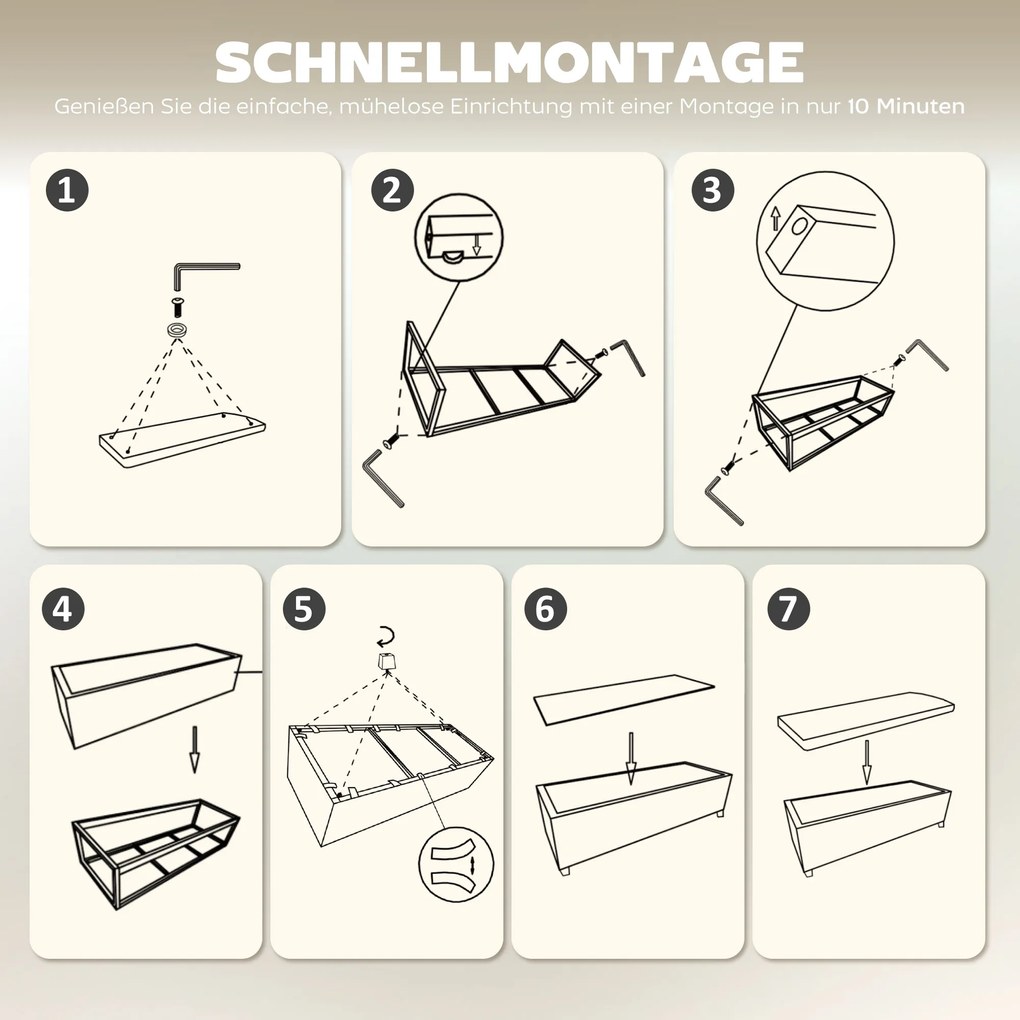 SCHNELLMONTAGE
Genießen Sie die einfache, mühelose Einrichtung mit einer Montage in nur 10 Minuten

1
2
3
4
5
6
7