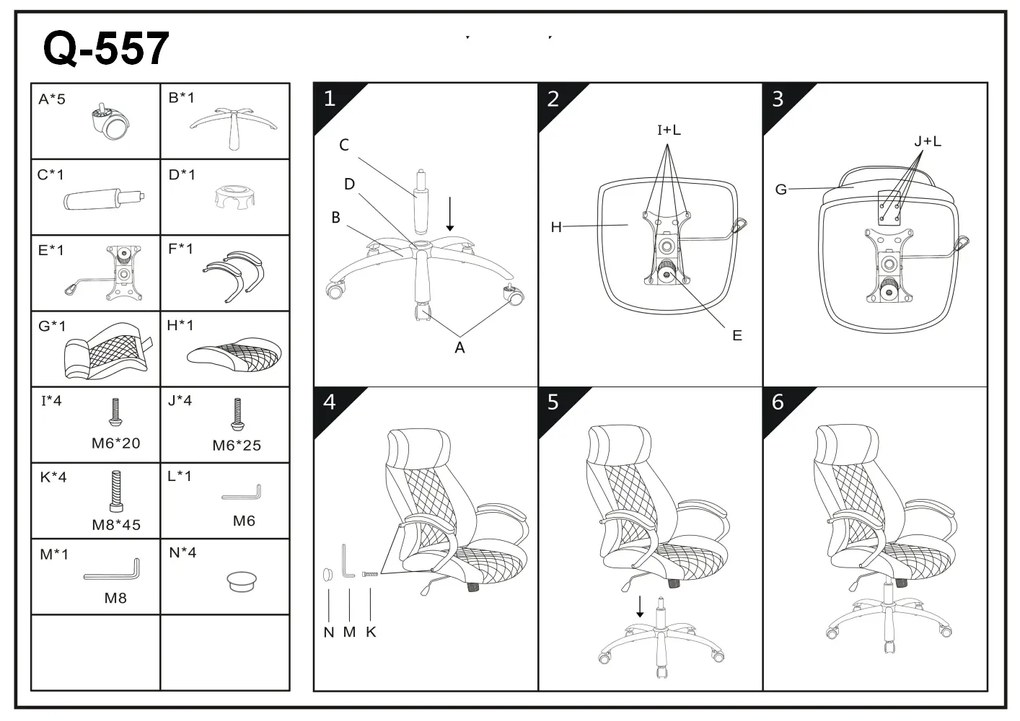 Q-557

| A*5 | B*1 |
|---|---|
| C*1 | D*1 |
| E*1 | F*1 |
| G*1 | H*1 |
| I*4 M6*20 | J*4 M6*25 |
| K*4 M8*45 | L*1 M6 |
| M*1 M8 | N*4 |
| | |

1
C
D
B
A

2
I+L
H
E

3
J+L
G

4
N M K

5

6