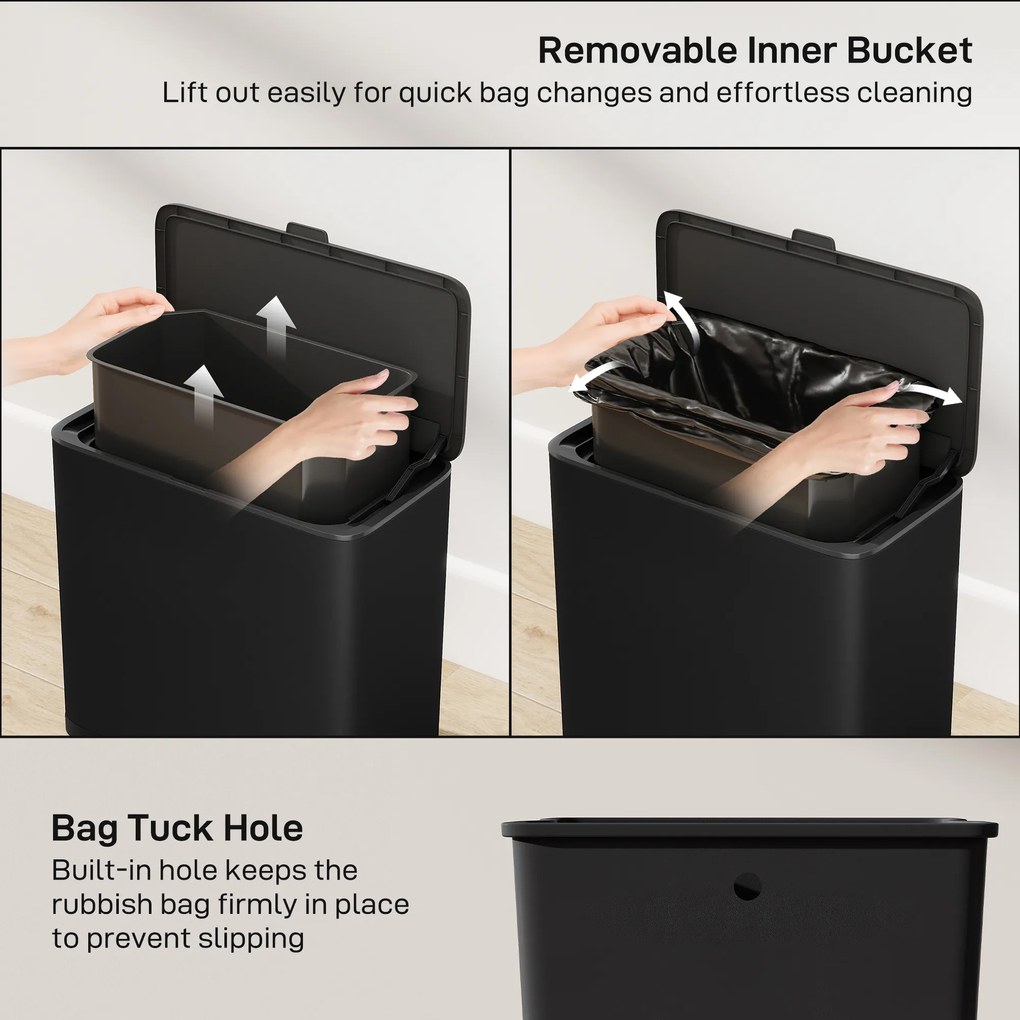 Removable Inner Bucket
Lift out easily for quick bag changes and effortless cleaning

Bag Tuck Hole
Built-in hole keeps the rubbish bag firmly in place to prevent slipping