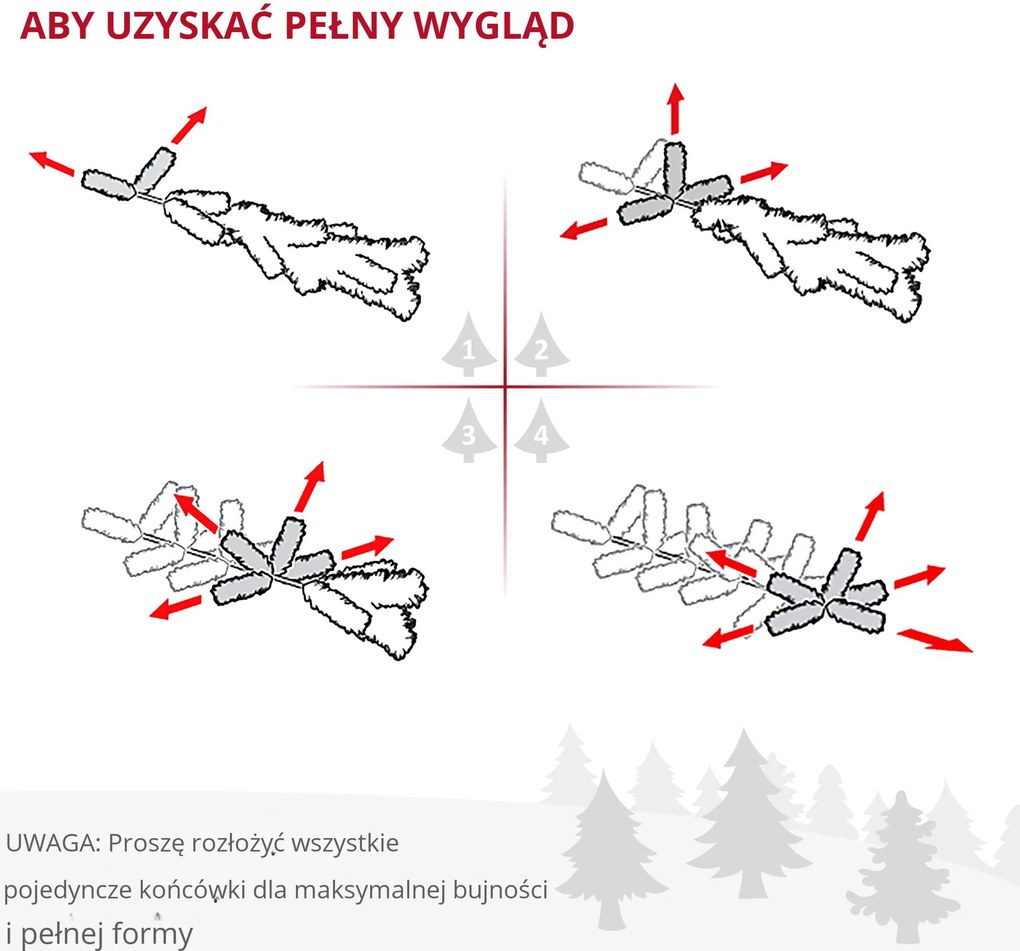 ABY UZYSKAĆ PEŁNY WYGLĄD

1
2
3
4

UWAGA: Proszę rozłożyć wszystkie pojedyncze końcówki dla maksymalnej bujności i pełnej formy