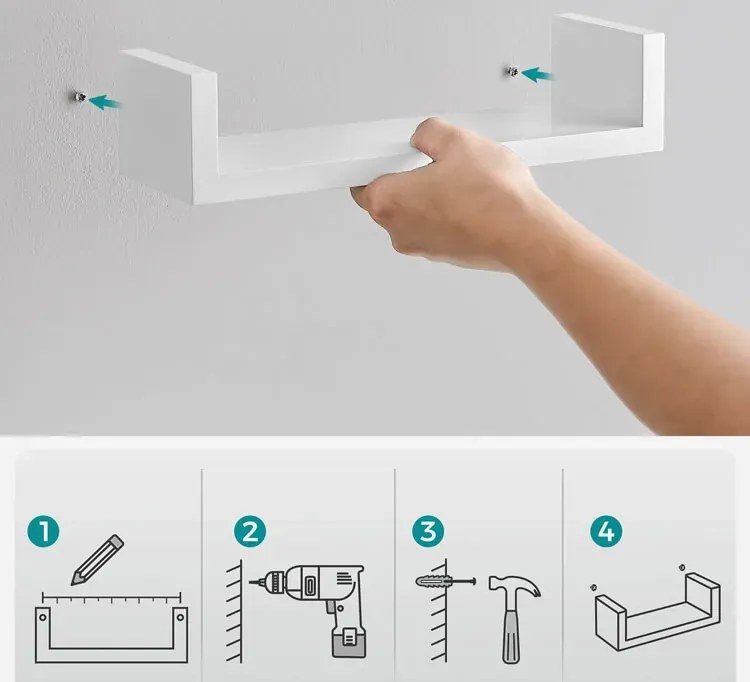 1

2

3

4