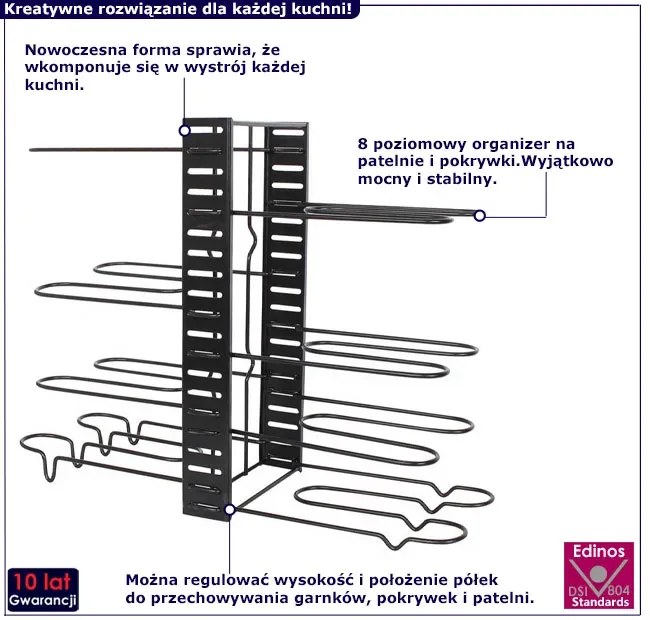 Kreatywne rozwiązanie dla każdej kuchni!

Nowoczesna forma sprawia, że wkomponuje się w wystrój każdej kuchni.

8 poziomowy organizer na patelnie i pokrywki.Wyjątkowo mocny i stabilny.

Można regulować wysokość i położenie półek do przechowywania garnków, pokrywek i patelni.

10 lat
Gwarancji

Edinos
DSI 804
Standards