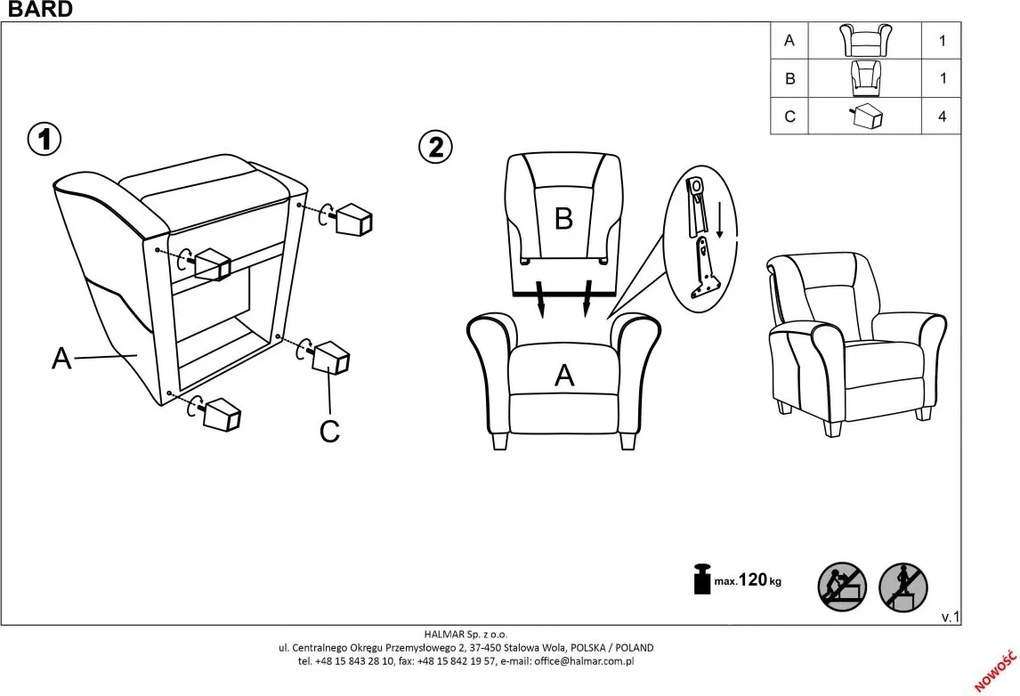 BARD

| A | | 1 |
|---|---|---|
| B | | 1 |
| C | | 4 |

1

A

C

2

B

A

max. 120 kg

v.1

HALMAR Sp. z o.o.
ul. Centralnego Okręgu Przemysłowego 2, 37-450 Stalowa Wola, POLSKA / POLAND
tel. +48 15 843 28 10, fax: +48 15 842 19 57, e-mail: office@halmar.com.pl

NOWOŚĆ