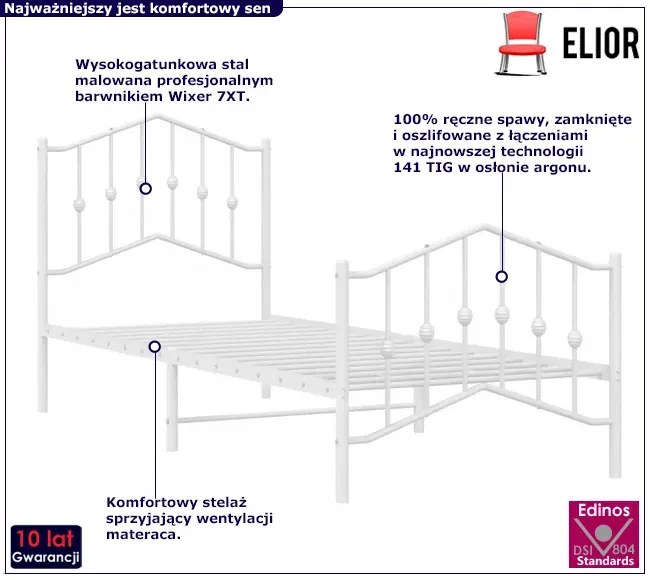 Najważniejszy jest komfortowy sen

ELIOR

Wysokogatunkowa stal malowana profesjonalnym barwnikiem Wixer 7XT.

100% ręczne spawy, zamknięte i oszlifowane z łączeniami w najnowszej technologii 141 TIG w osłonie argonu.

Komfortowy stelaż sprzyjający wentylacji materaca.

10 lat Gwarancji

Edinos DSI 804 Standards