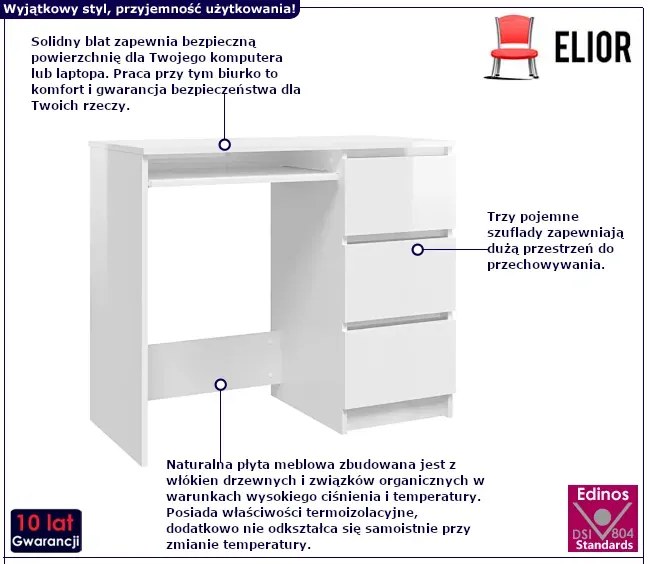 Wyjątkowy styl, przyjemność użytkowania!

ELIOR

Solidny blat zapewnia bezpieczną powierzchnię dla Twojego komputera lub laptopa. Praca przy tym biurko to komfort i gwarancja bezpieczeństwa dla Twoich rzeczy.

Trzy pojemne szuflady zapewniają dużą przestrzeń do przechowywania.

Naturalna płyta meblowa zbudowana jest z włókien drzewnych i związków organicznych w warunkach wysokiego ciśnienia i temperatury. Posiada właściwości termoizolacyjne, dodatkowo nie odkształca się samoistnie przy zmianie temperatury.

10 lat
Gwarancji

Edinos
DSI 804
Standards