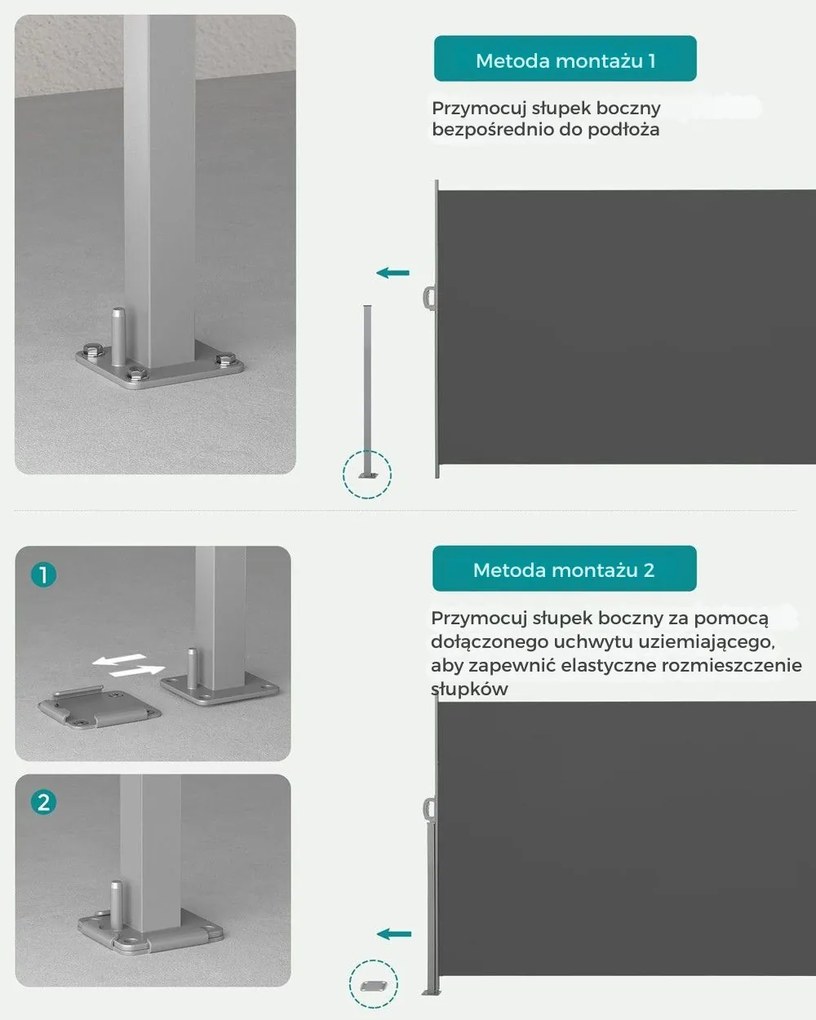 Metoda montażu 1

Przymocuj słupek boczny bezpośrednio do podłoża

1

2

Metoda montażu 2

Przymocuj słupek boczny za pomocą dołączonego uchwytu uziemiającego, aby zapewnić elastyczne rozmieszczenie słupków