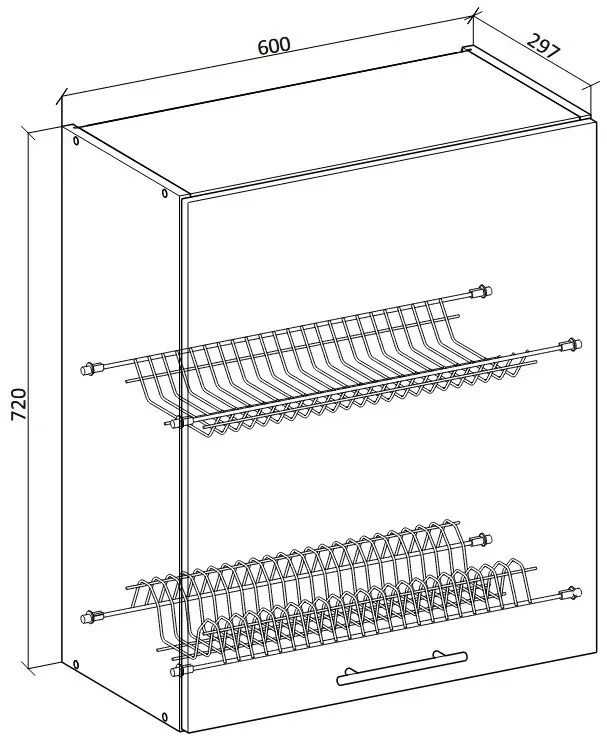 600
297
720