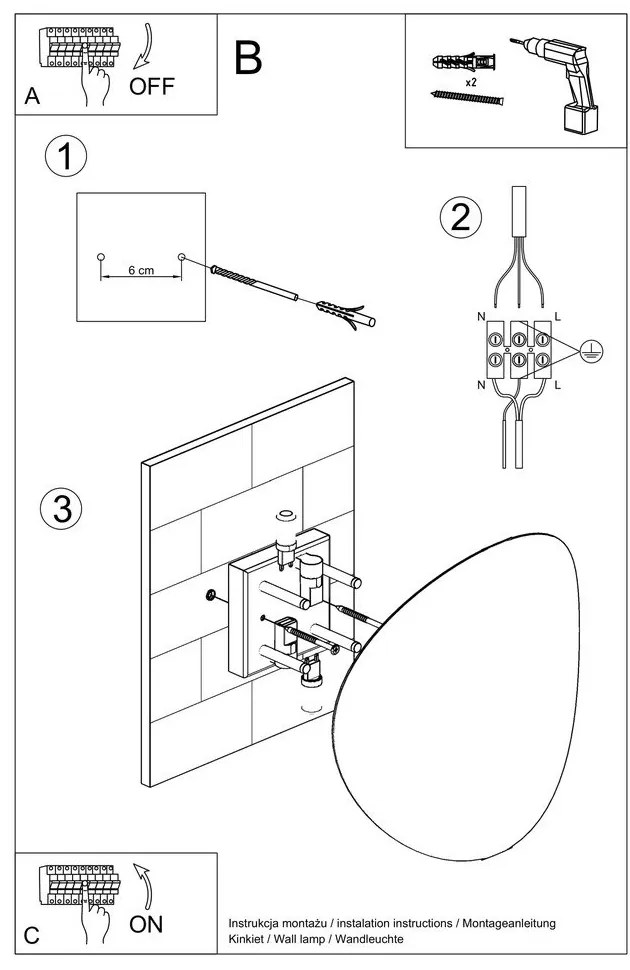 A
OFF
B
x2
1
6 cm
2
N
L
N
L
3
C
ON
Instrukcja montażu / instalation instructions / Montageanleitung
Kinkiet / Wall lamp / Wandleuchte