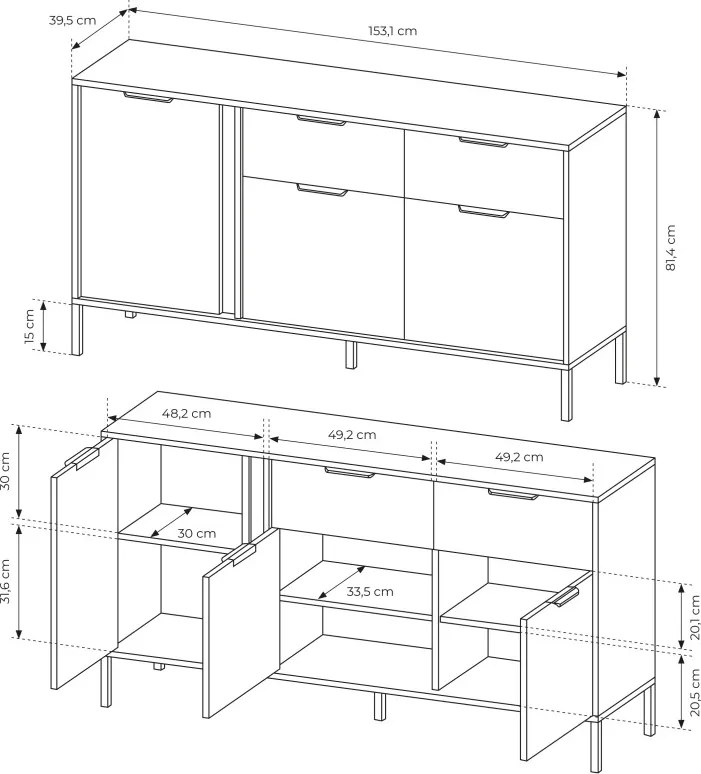 39,5 cm
153,1 cm
81,4 cm
15 cm
48,2 cm
49,2 cm
49,2 cm
30 cm
30 cm
31,6 cm
33,5 cm
20,1 cm
20,5 cm