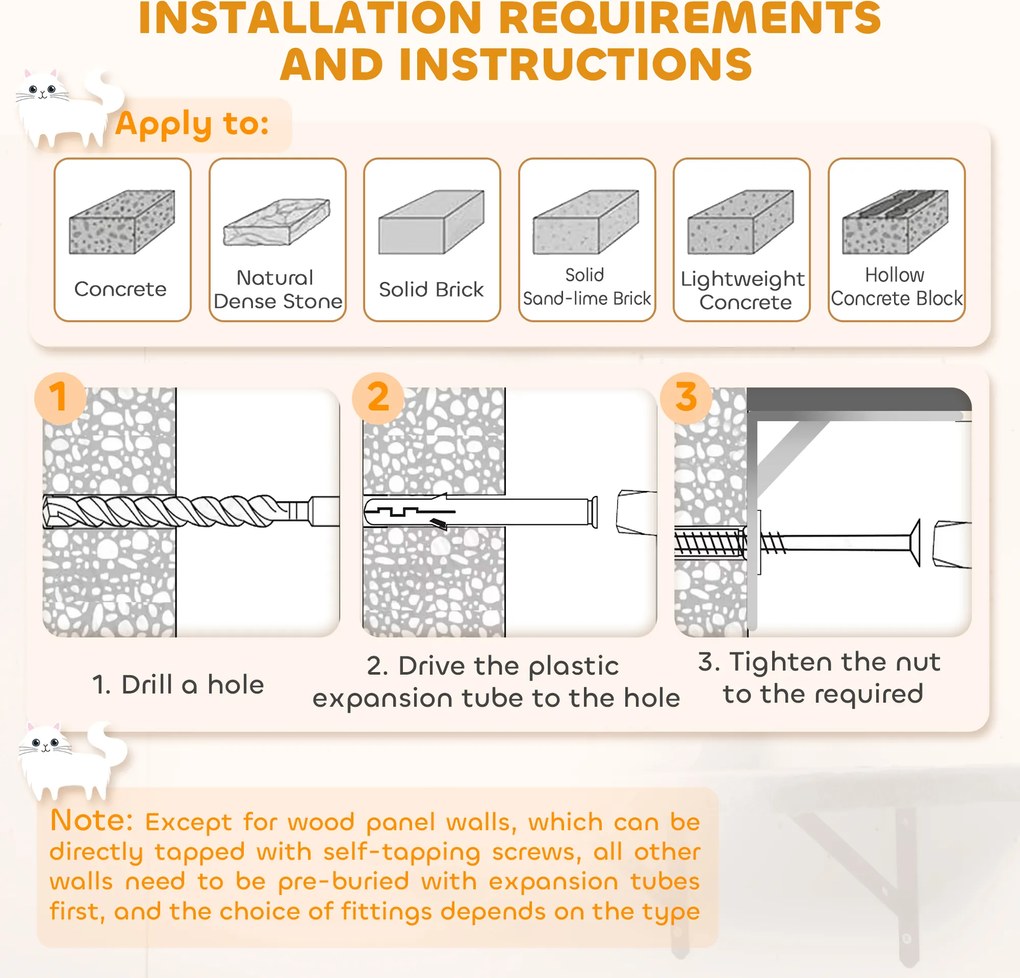 INSTALLATION REQUIREMENTS AND INSTRUCTIONS

Apply to:

Concrete

Natural Dense Stone

Solid Brick

Solid Sand-lime Brick

Lightweight Concrete

Hollow Concrete Block

1

2

3

1. Drill a hole

2. Drive the plastic expansion tube to the hole

3. Tighten the nut to the required

Note: Except for wood panel walls, which can be directly tapped with self-tapping screws, all other walls need to be pre-buried with expansion tubes first, and the choice of fittings depends on the type