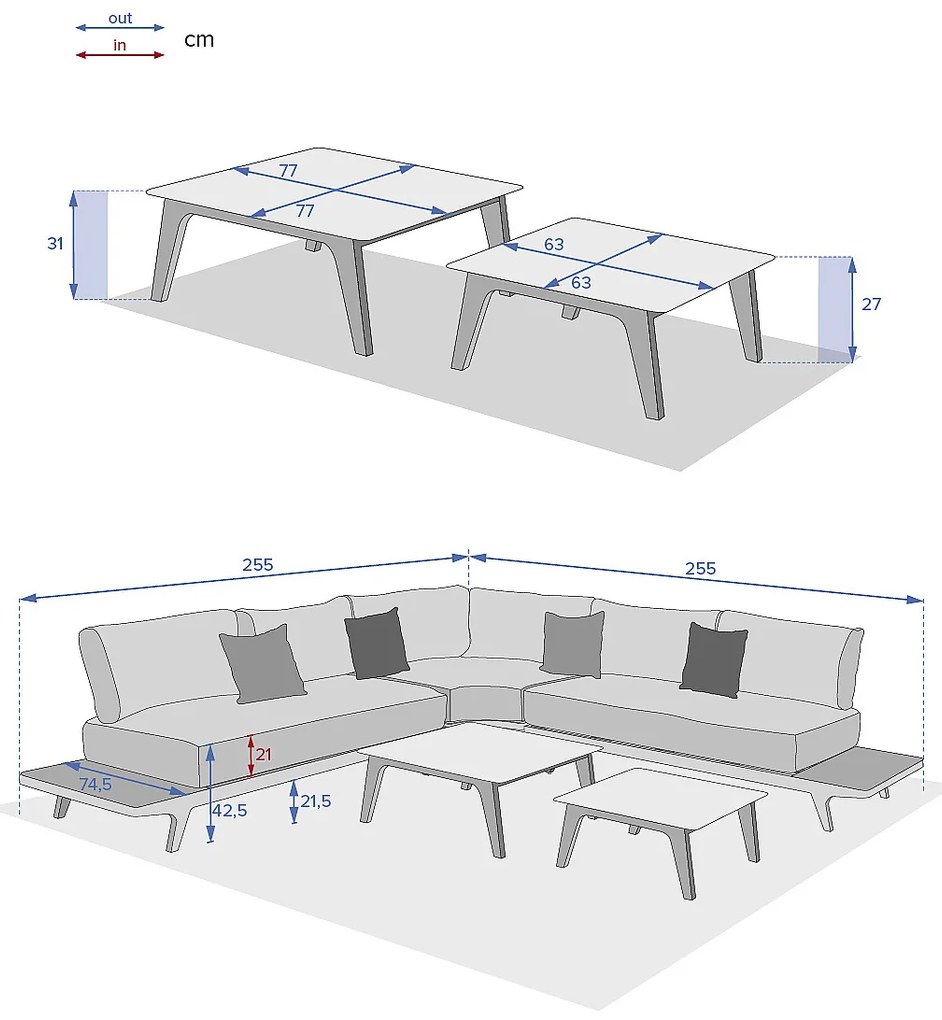 out
in
cm

77
77
31
63
63
27

255
255
21
74,5
42,5
21,5