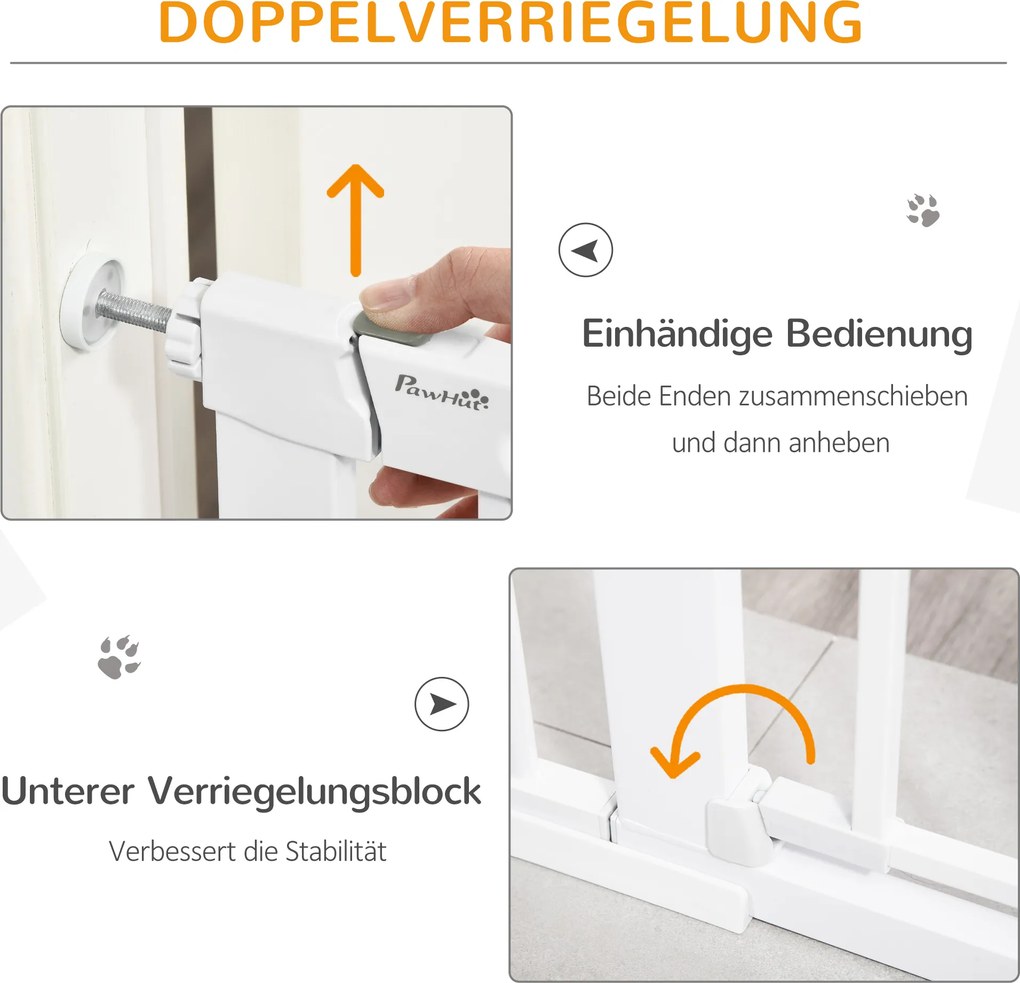 DOPPELVERRIEGELUNG

PawHut

Einhändige Bedienung

Beide Enden zusammenschieben und dann anheben

Unterer Verriegelungsblock

Verbessert die Stabilität