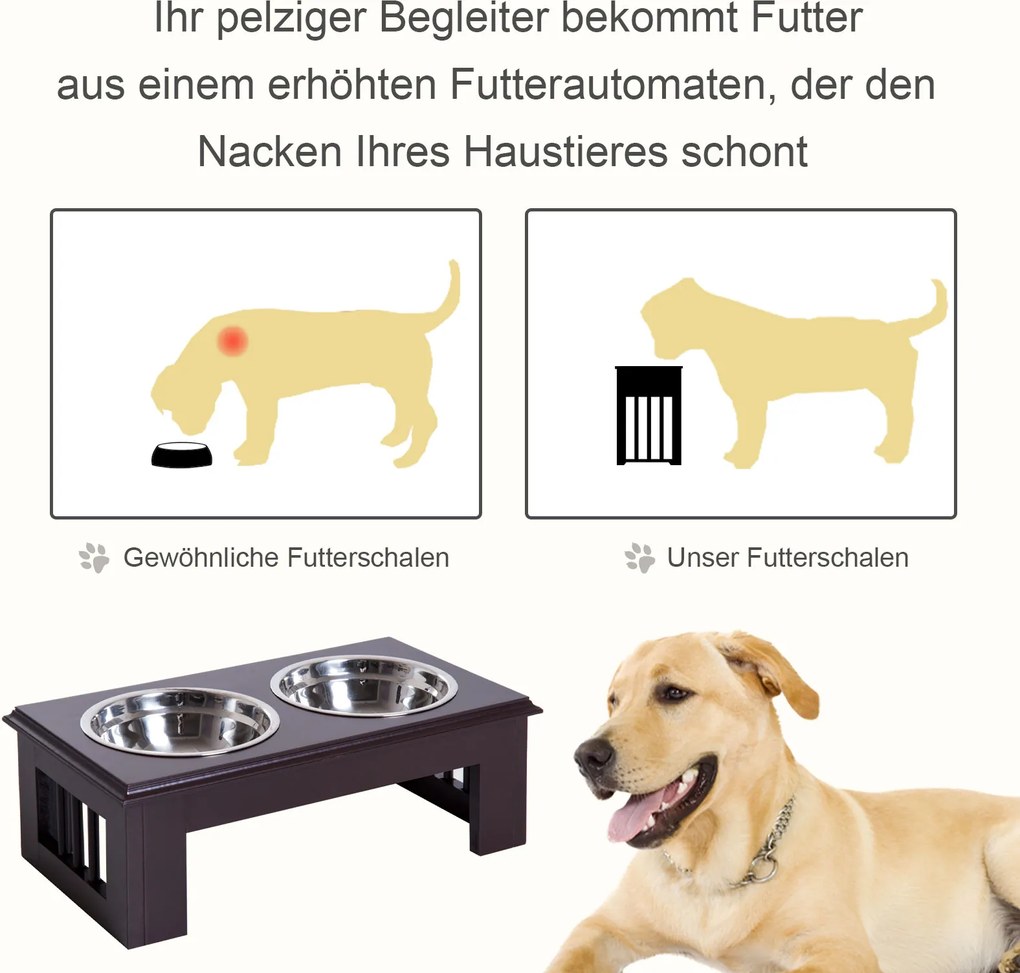 Ihr pelziger Begleiter bekommt Futter aus einem erhöhten Futterautomaten, der den Nacken Ihres Haustieres schont

Gewöhnliche Futterschalen

Unser Futterschalen