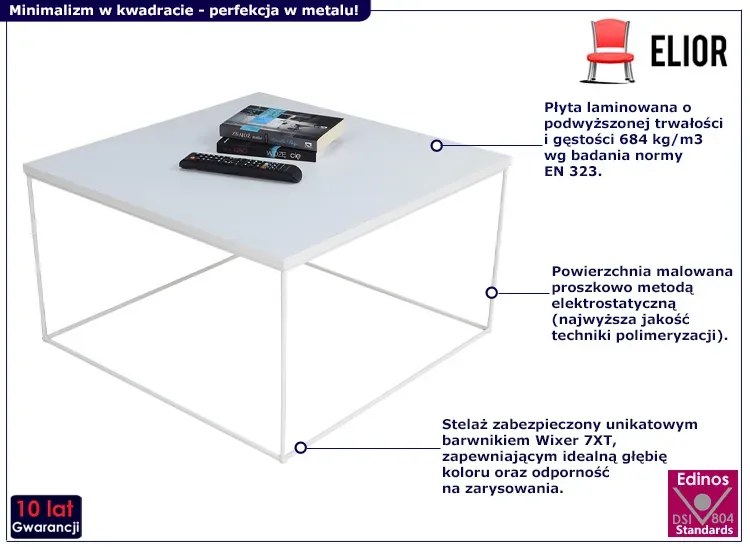 Minimalizm w kwadracie - perfekcja w metalu!

ELIOR

Płyta laminowana o podwyższonej trwałości i gęstości 684 kg/m3 wg badania normy EN 323.

Powierzchnia malowana proszkowo metodą elektrostatyczną (najwyższa jakość techniki polimeryzacji).

Stelaż zabezpieczony unikatowym barwnikiem Wixer 7XT, zapewniającym idealną głębię koloru oraz odporność na zarysowania.

10 lat Gwarancji

Edinos DSI 804 Standards