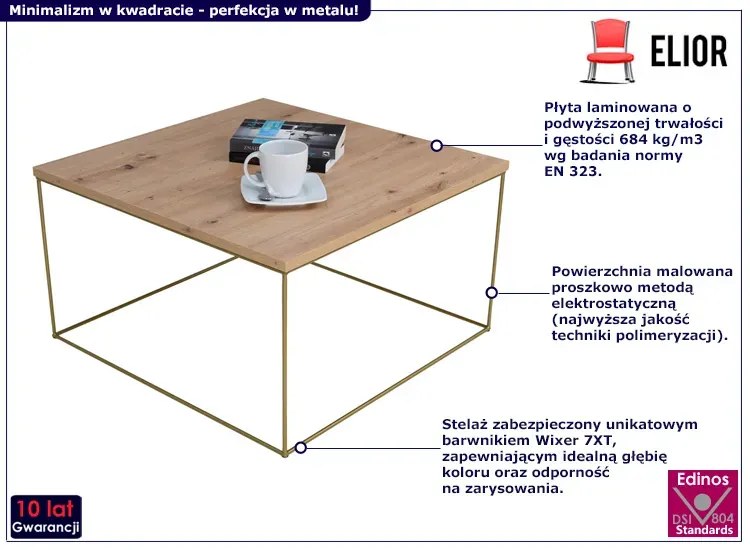 Minimalizm w kwadracie - perfekcja w metalu!

ELIOR

Płyta laminowana o podwyższonej trwałości i gęstości 684 kg/m3 wg badania normy EN 323.

Powierzchnia malowana proszkowo metodą elektrostatyczną (najwyższa jakość techniki polimeryzacji).

Stelaż zabezpieczony unikatowym barwnikiem Wixer 7XT, zapewniającym idealną głębię koloru oraz odporność na zarysowania.

10 lat Gwarancji

Edinos DSI 804 Standards