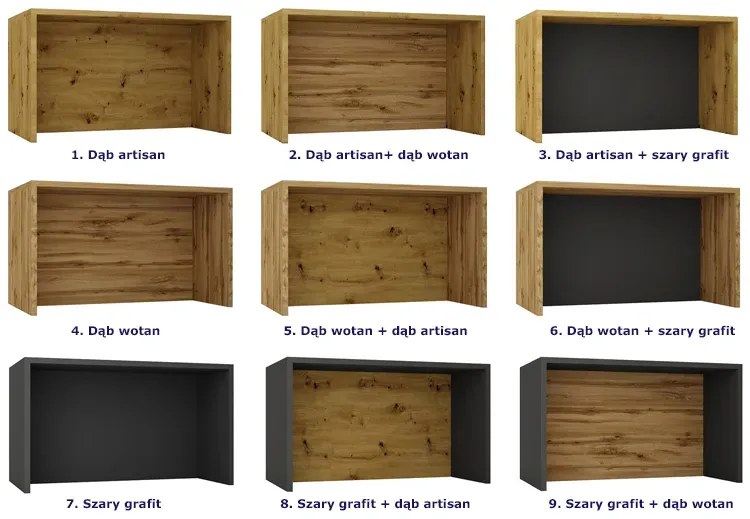 1. Dąb artisan

2. Dąb artisan+ dąb wotan

3. Dąb artisan + szary grafit

4. Dąb wotan

5. Dąb wotan + dąb artisan

6. Dąb wotan + szary grafit

7. Szary grafit

8. Szary grafit + dąb artisan

9. Szary grafit + dąb wotan