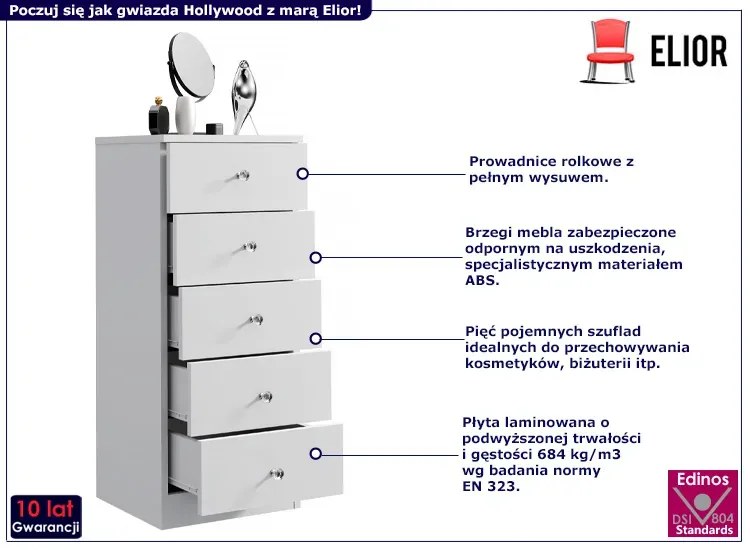 Poczuj się jak gwiazda Hollywood z marą Elior!

ELIOR

Prowadnice rolkowe z pełnym wysuwem.

Brzegi mebla zabezpieczone odpornym na uszkodzenia, specjalistycznym materiałem ABS.

Pięć pojemnych szuflad idealnych do przechowywania kosmetyków, biżuterii itp.

Płyta laminowana o podwyższonej trwałości i gęstości 684 kg/m3 wg badania normy EN 323.

10 lat Gwarancji

Edinos DSI 804 Standards