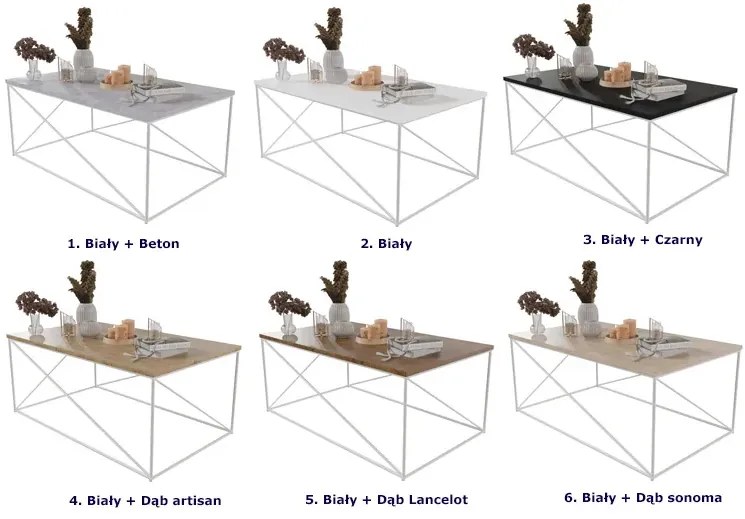 1. Biały + Beton

2. Biały

3. Biały + Czarny

4. Biały + Dąb artisan

5. Biały + Dąb Lancelot

6. Biały + Dąb sonoma