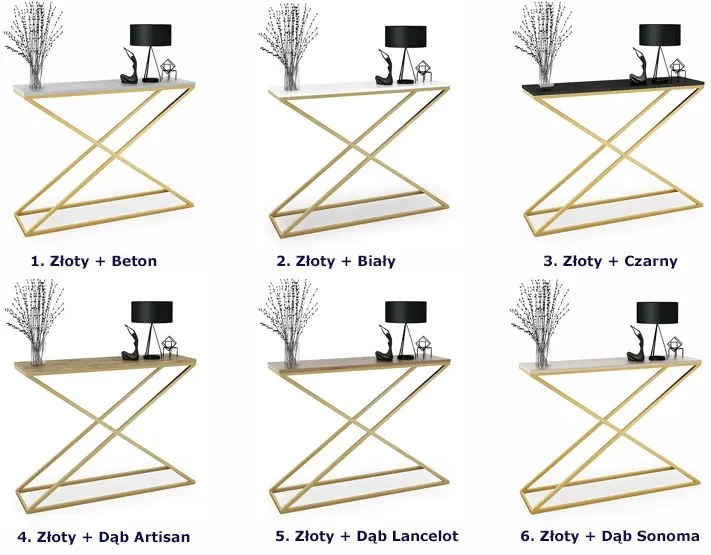 1. Złoty + Beton

2. Złoty + Biały

3. Złoty + Czarny

4. Złoty + Dąb Artisan

5. Złoty + Dąb Lancelot

6. Złoty + Dąb Sonoma