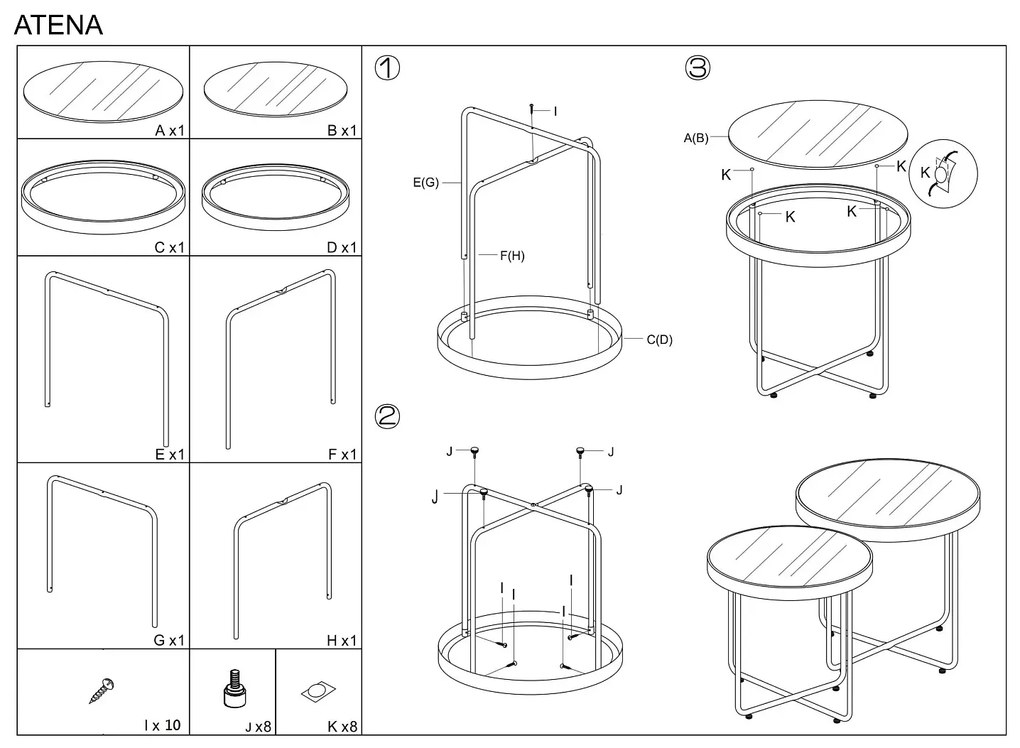 ATENA

A x1

B x1

C x1

D x1

E x1

F x1

G x1

H x1

I x 10

J x8

K x8

①

I

E(G)

F(H)

C(D)

②

J

J

J

J

I

I

I

I

③

A(B)

K

K

K

K

K